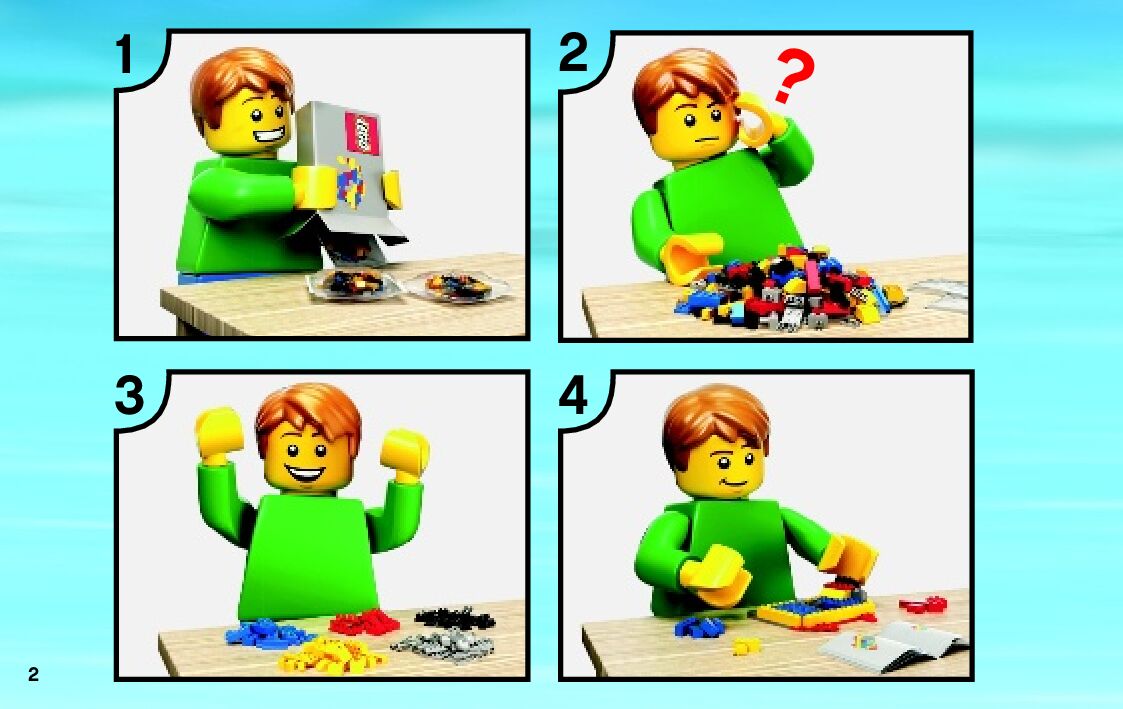 1

2

?

3

4

2