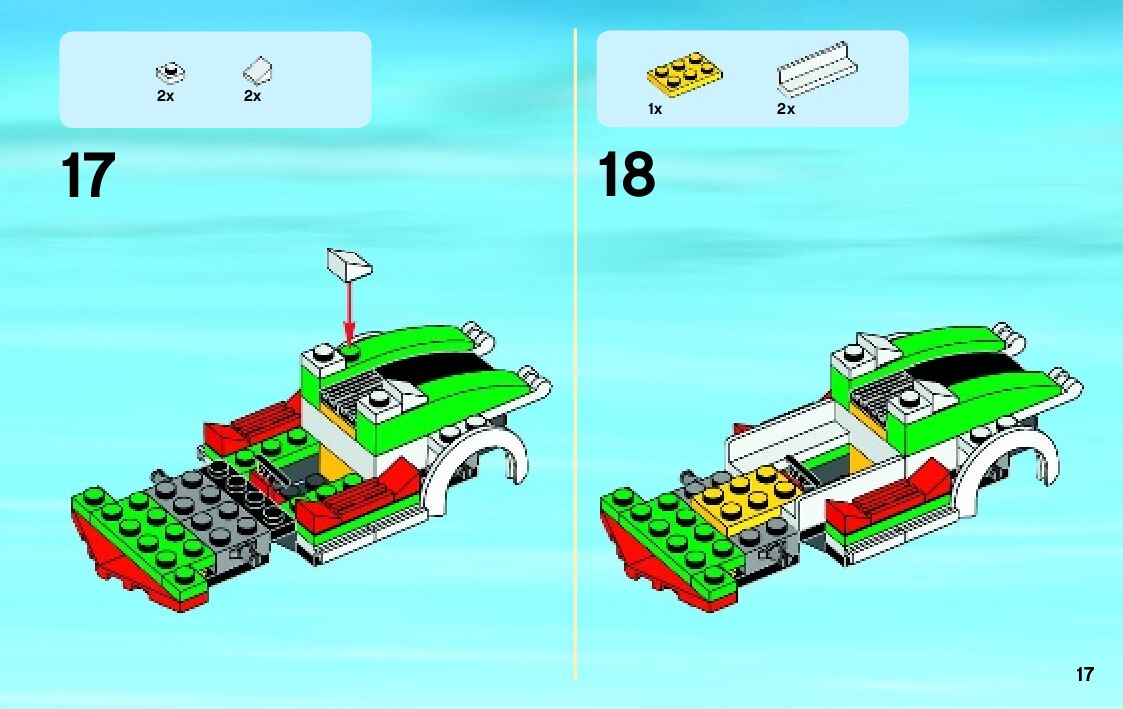 2x 2x

17

1x 2x

18

17