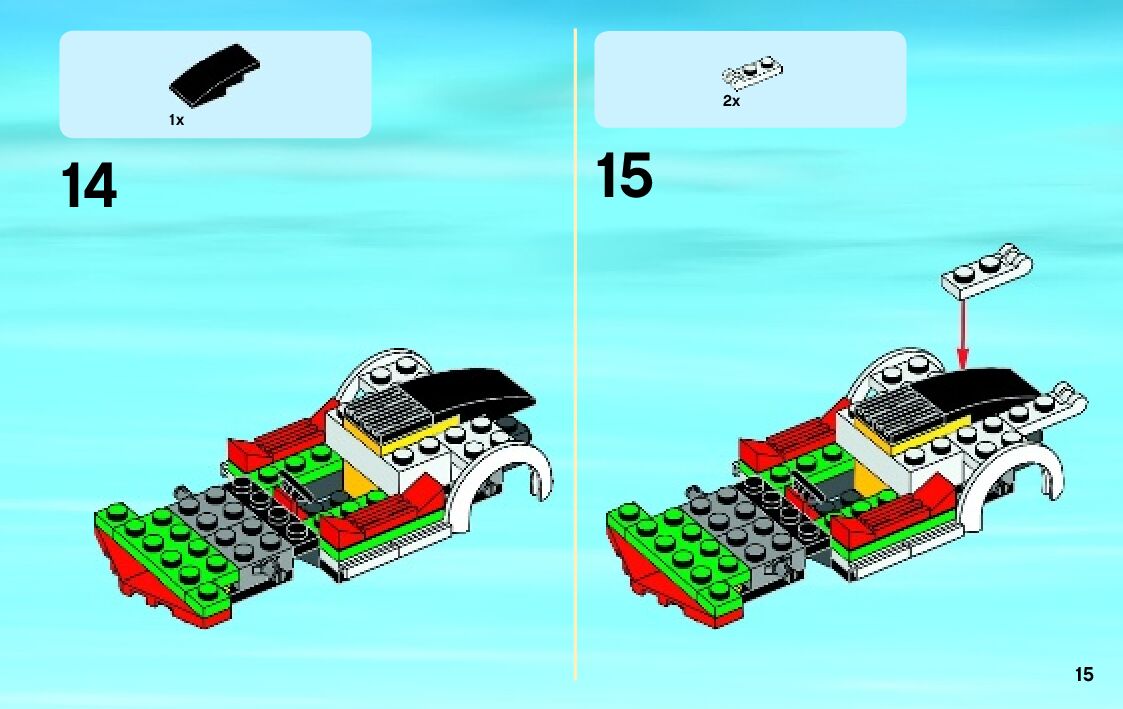 1x

14

2x

15

15