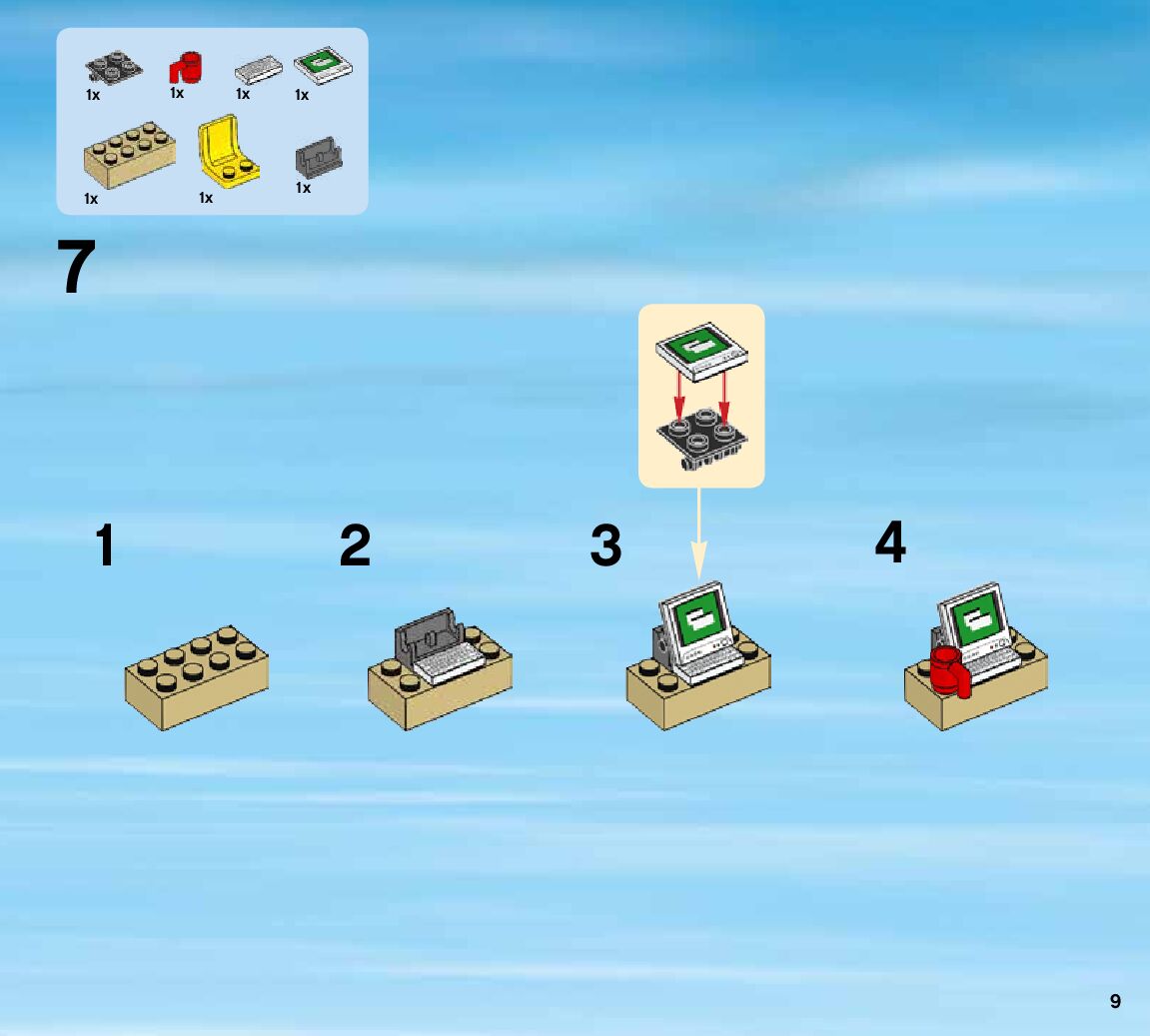 1x 1x 1x 1x

1x 1x 1x

7

1

2

3

4

9