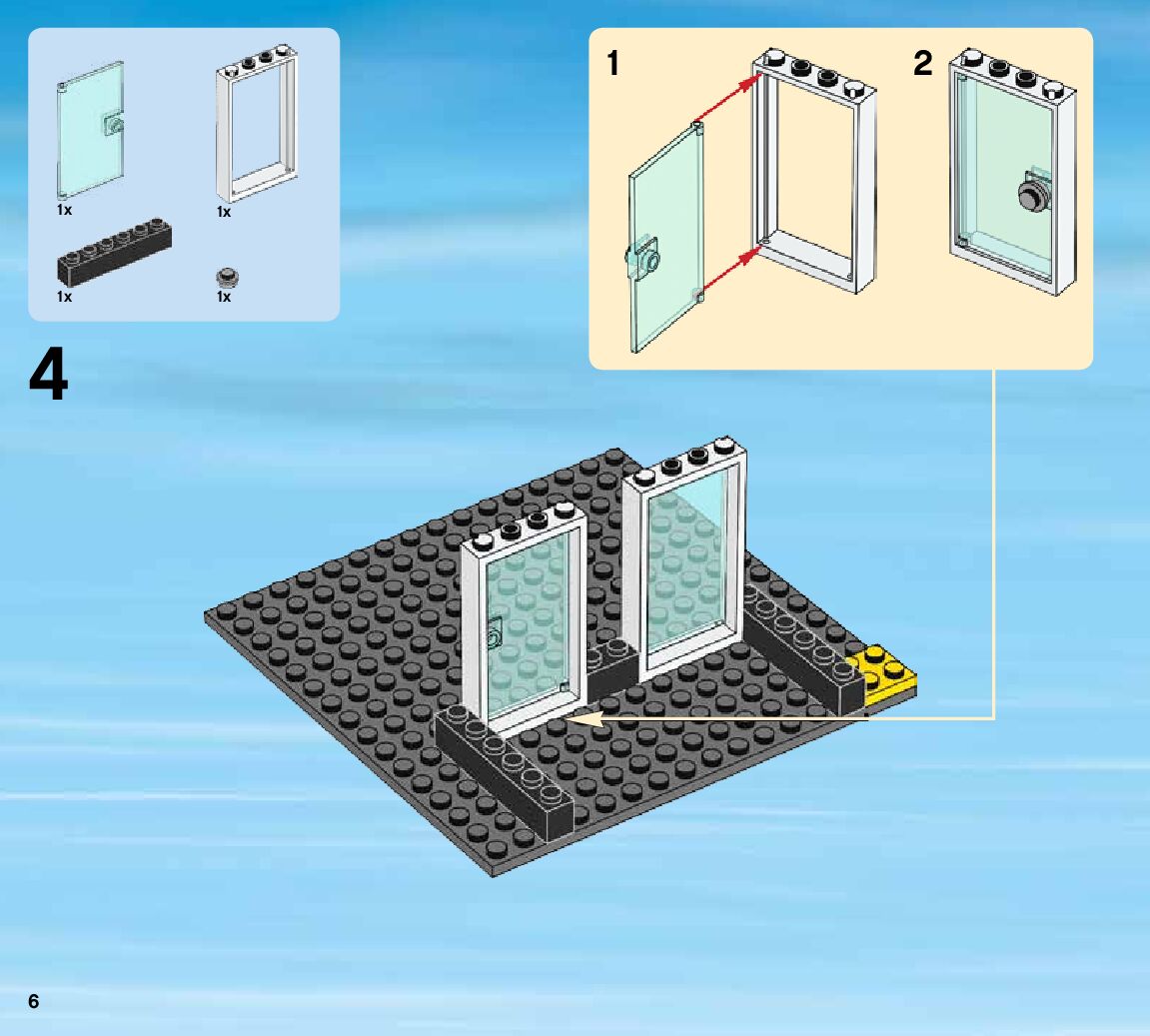 1x
1x
1x
1x

1
2

4

6