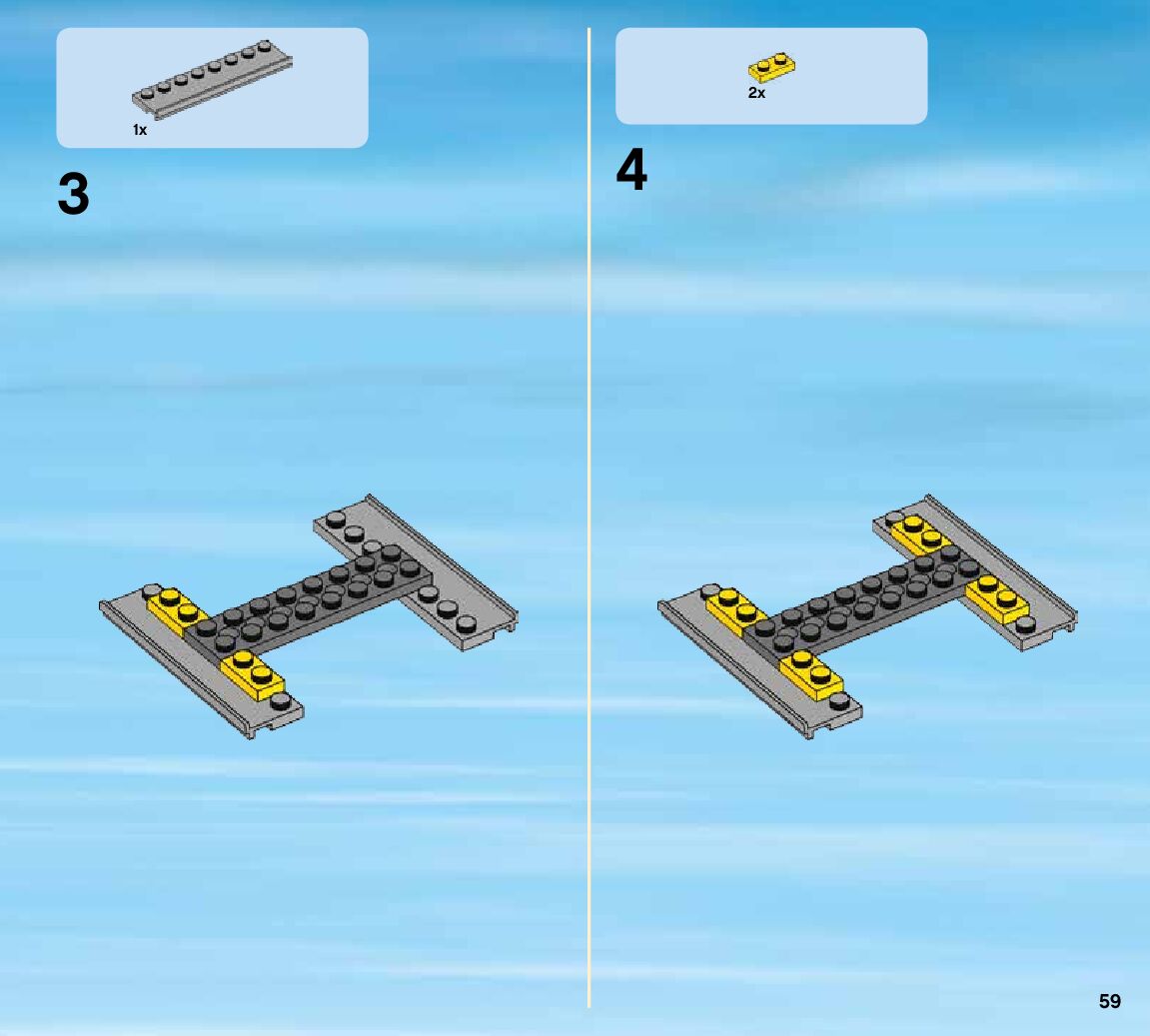 1x

3

2x

4

59