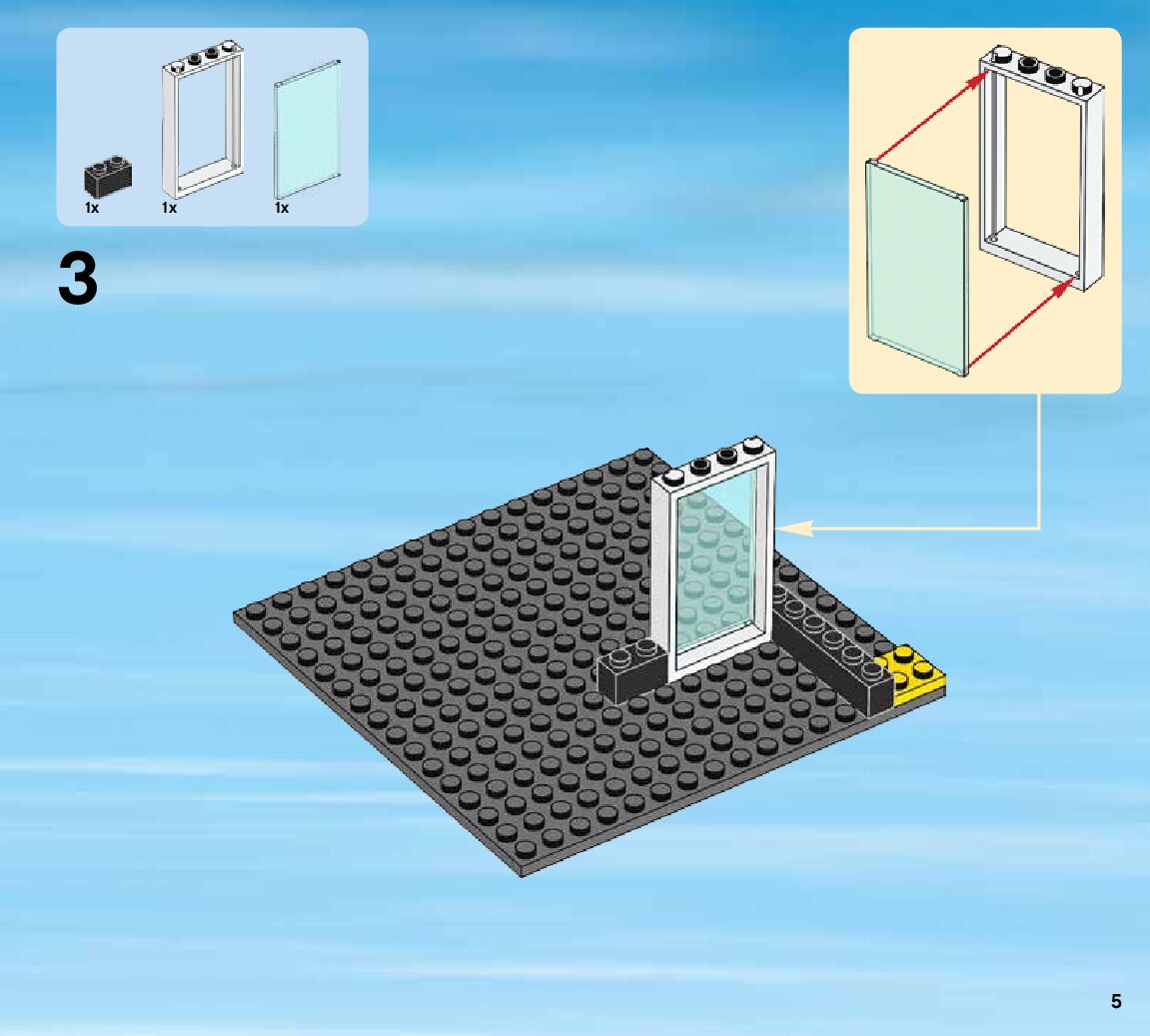 1x 1x 1x

3

5