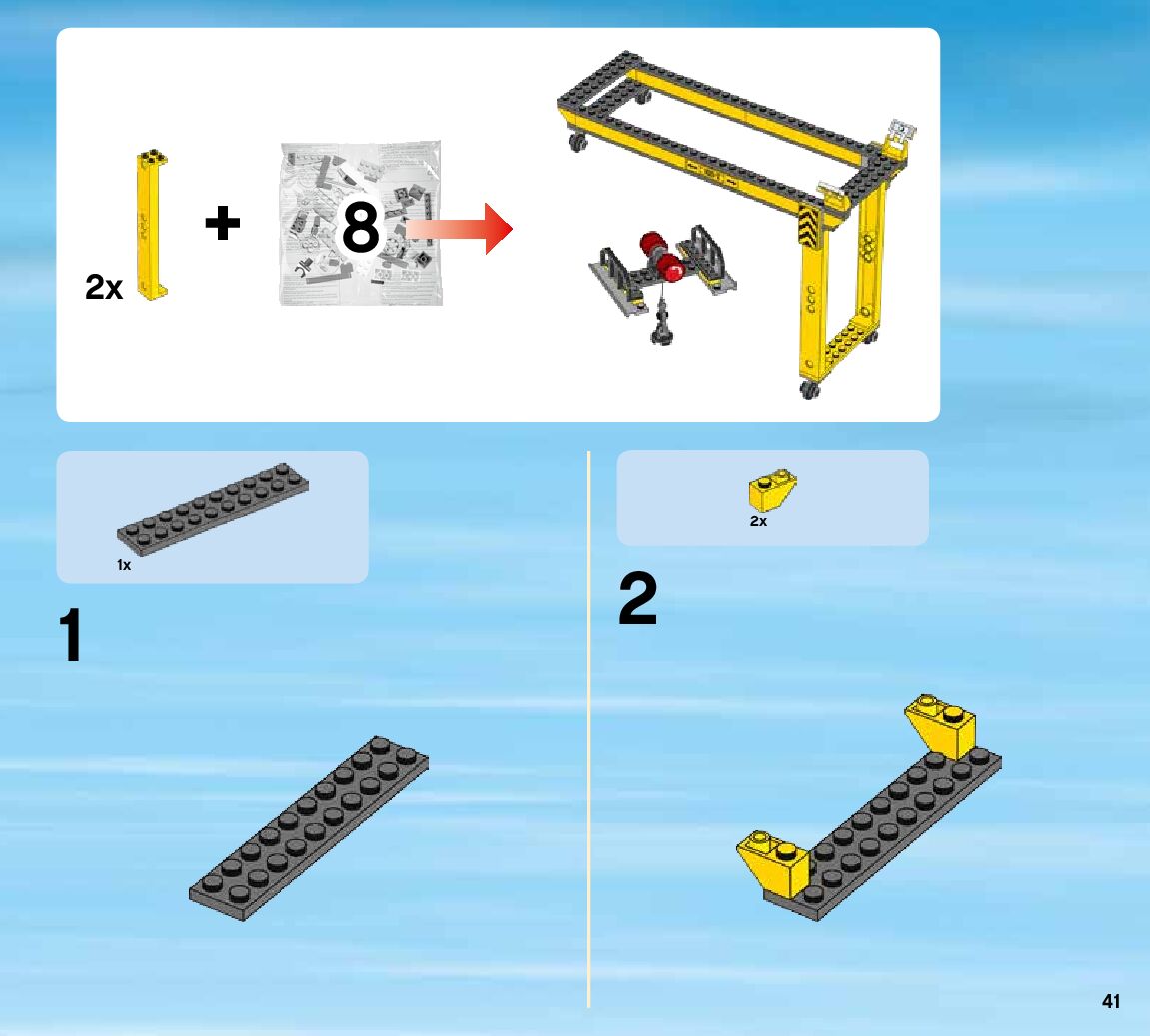 2x

+

8

1x

1

2x

2

41