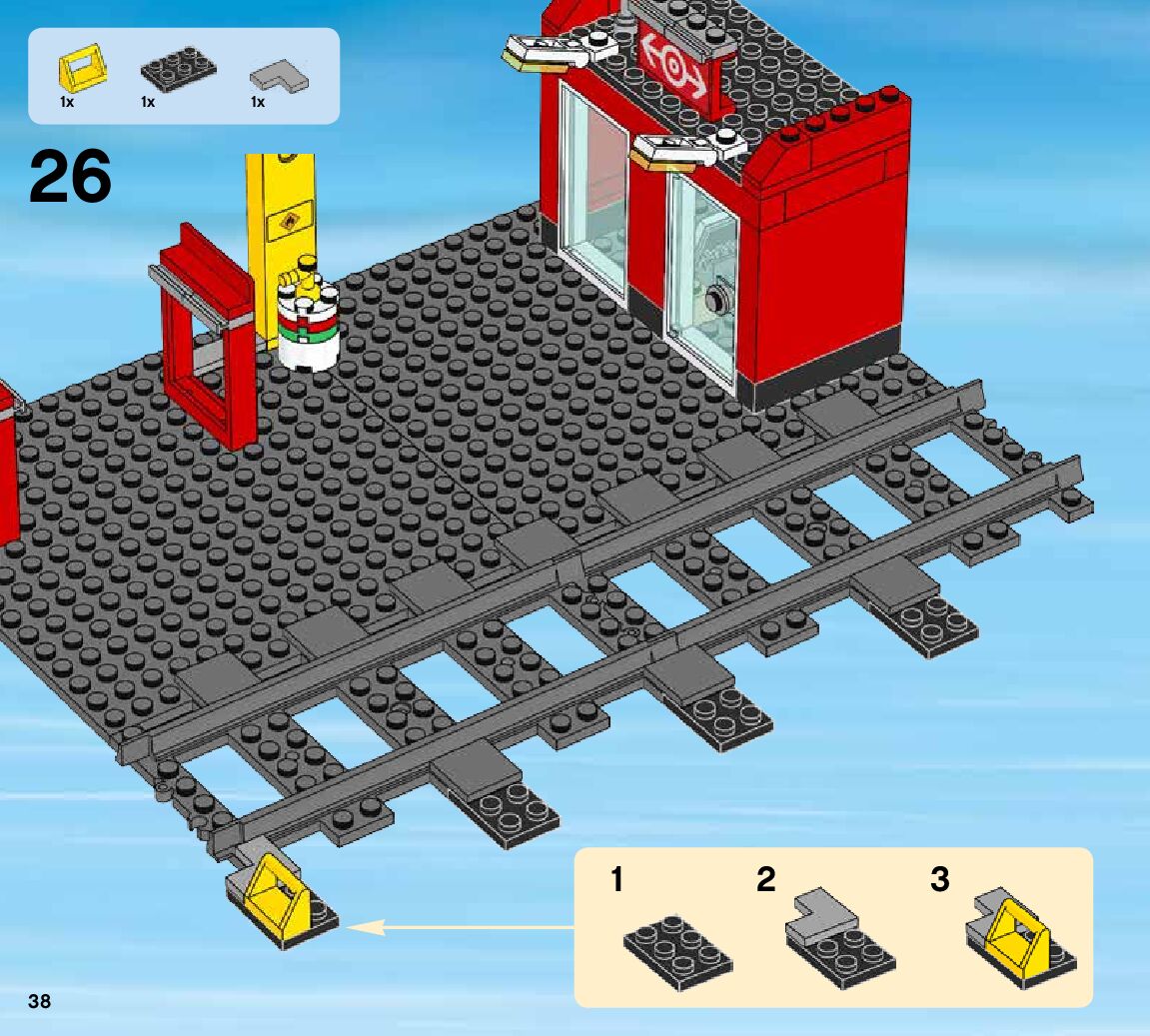 1x 1x 1x

26

1 2 3

38