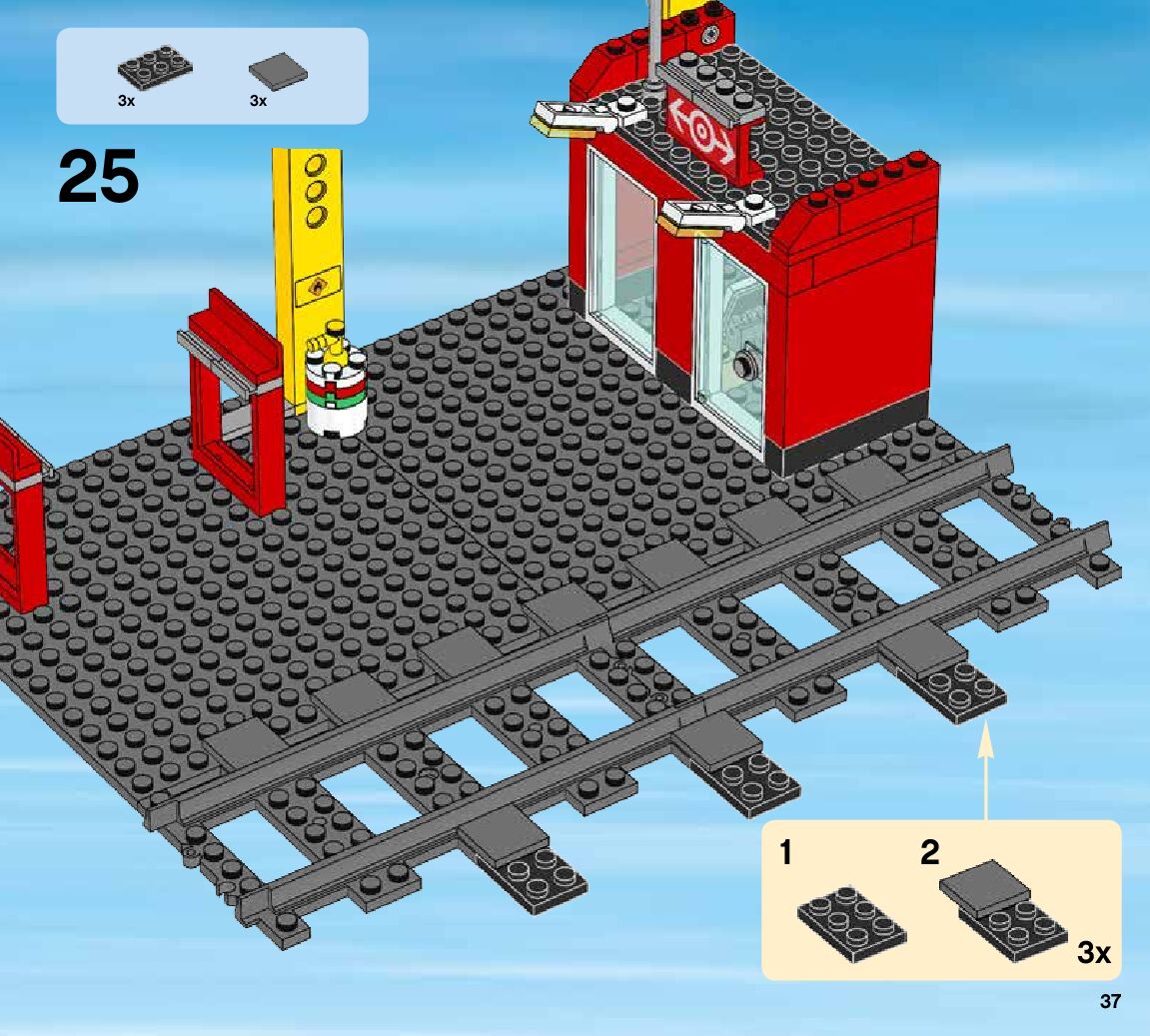 3x 3x

25

1 2

3x

37