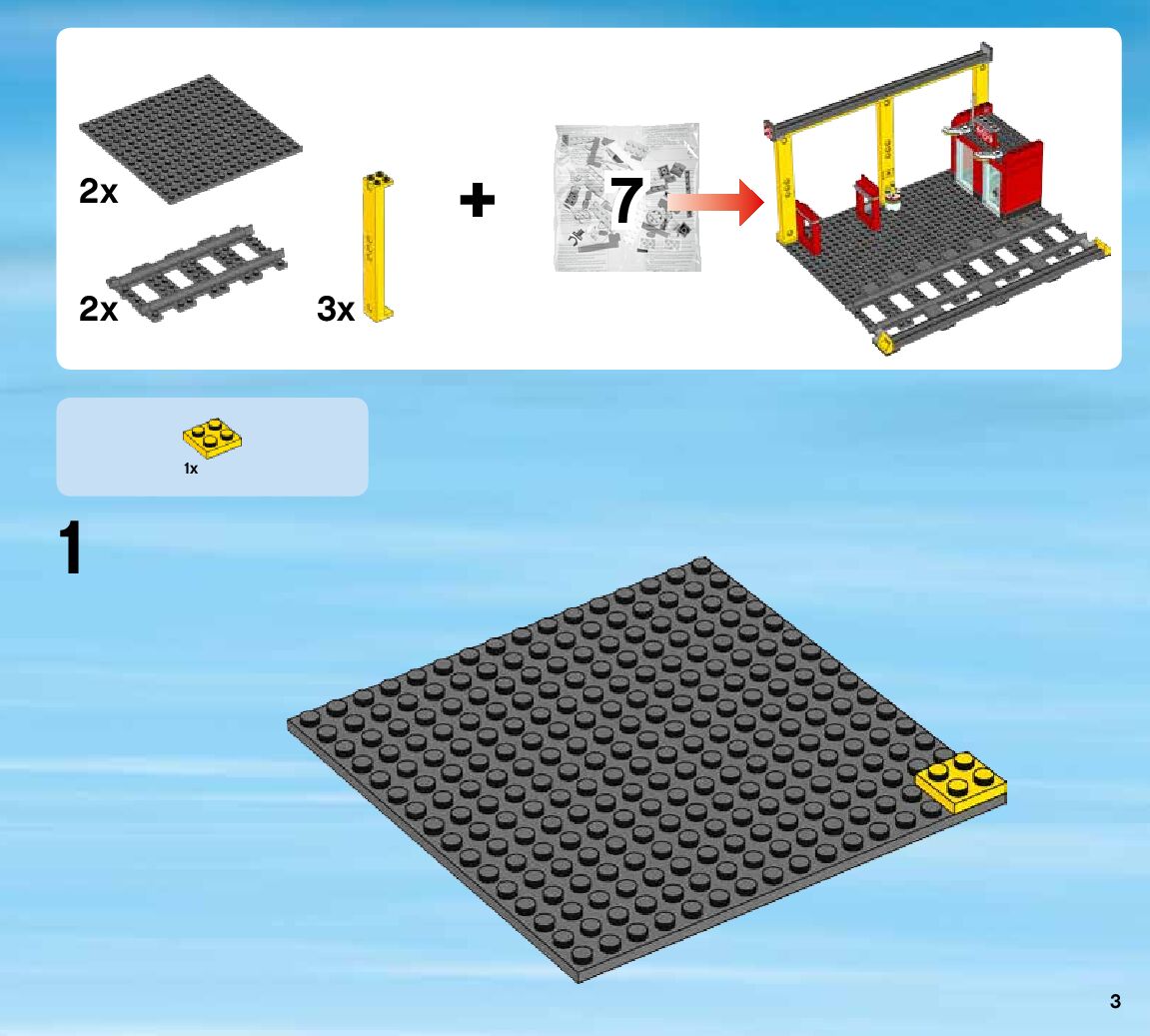 2x

2x

3x

+

7

1x

1

3