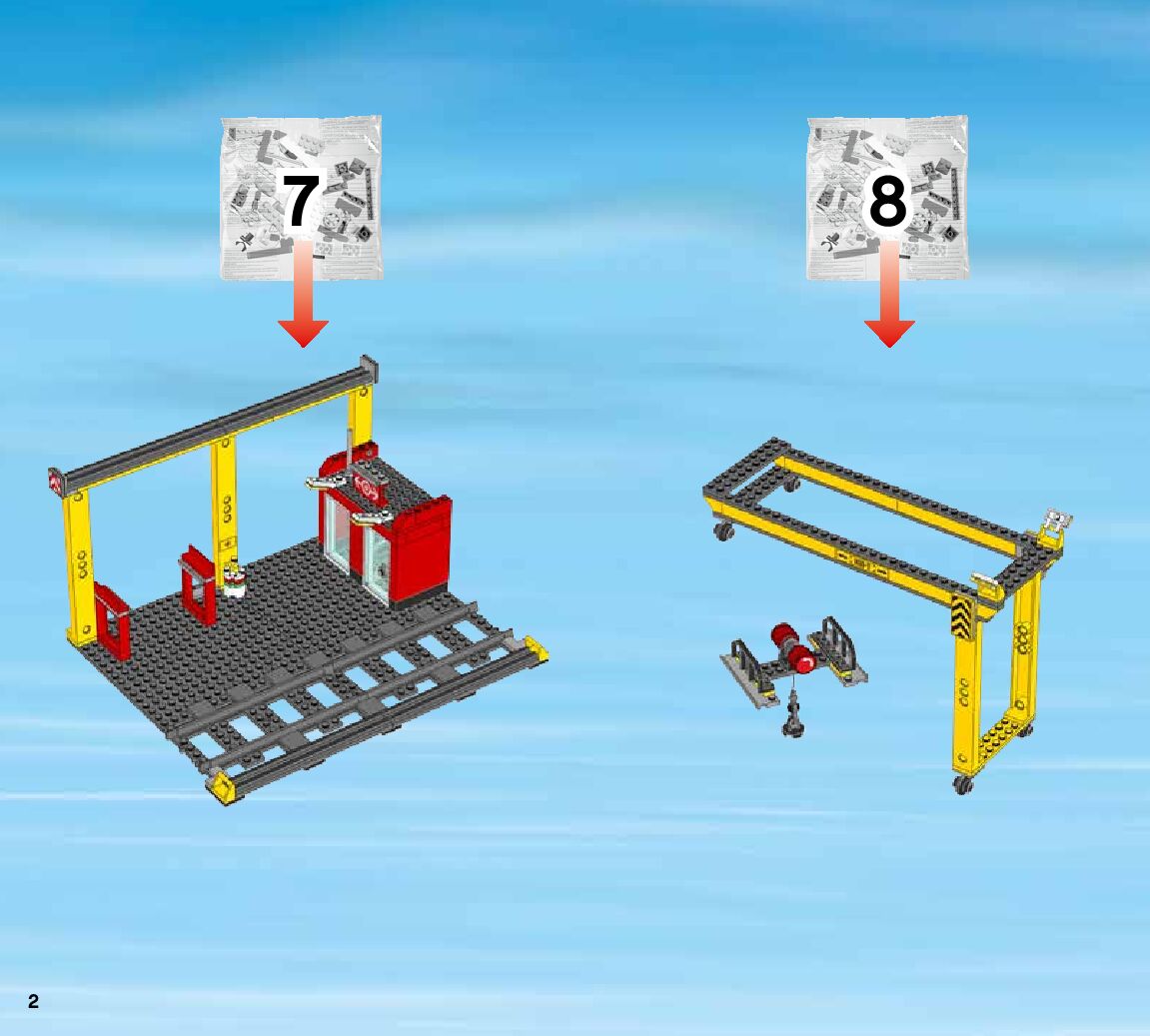 7

8

2