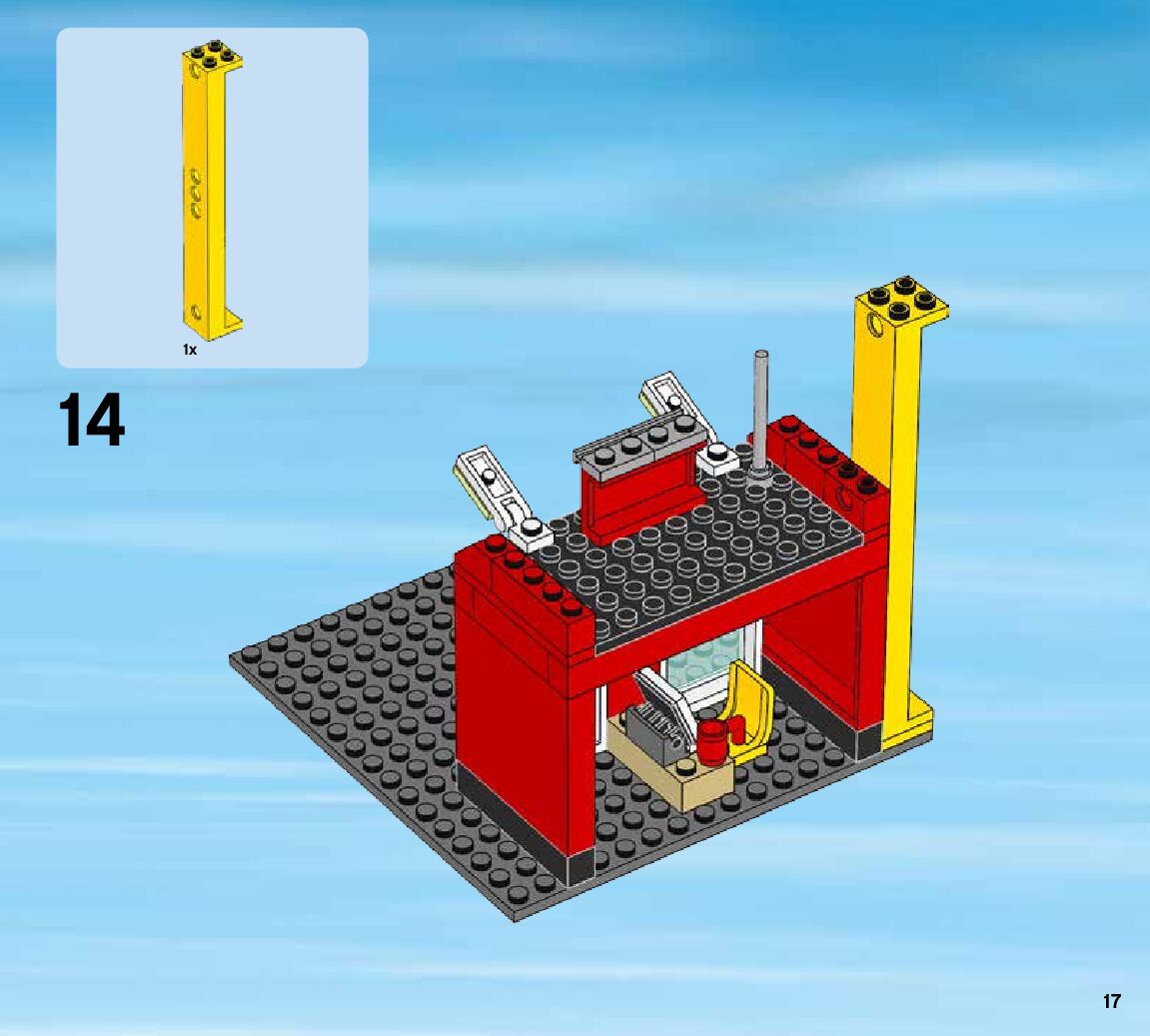 1x

14

17