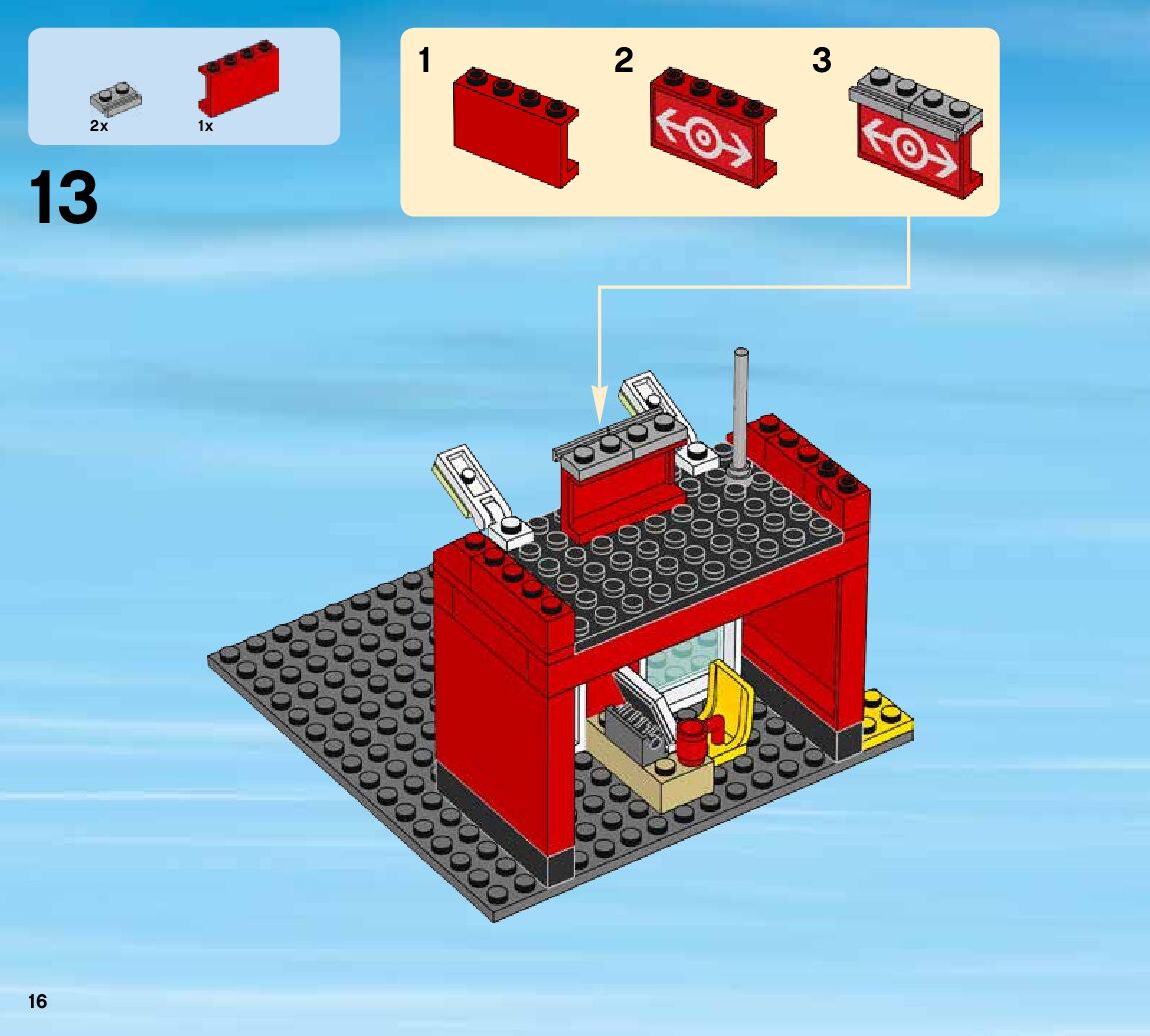 2x
1x

13

1
2
3

16