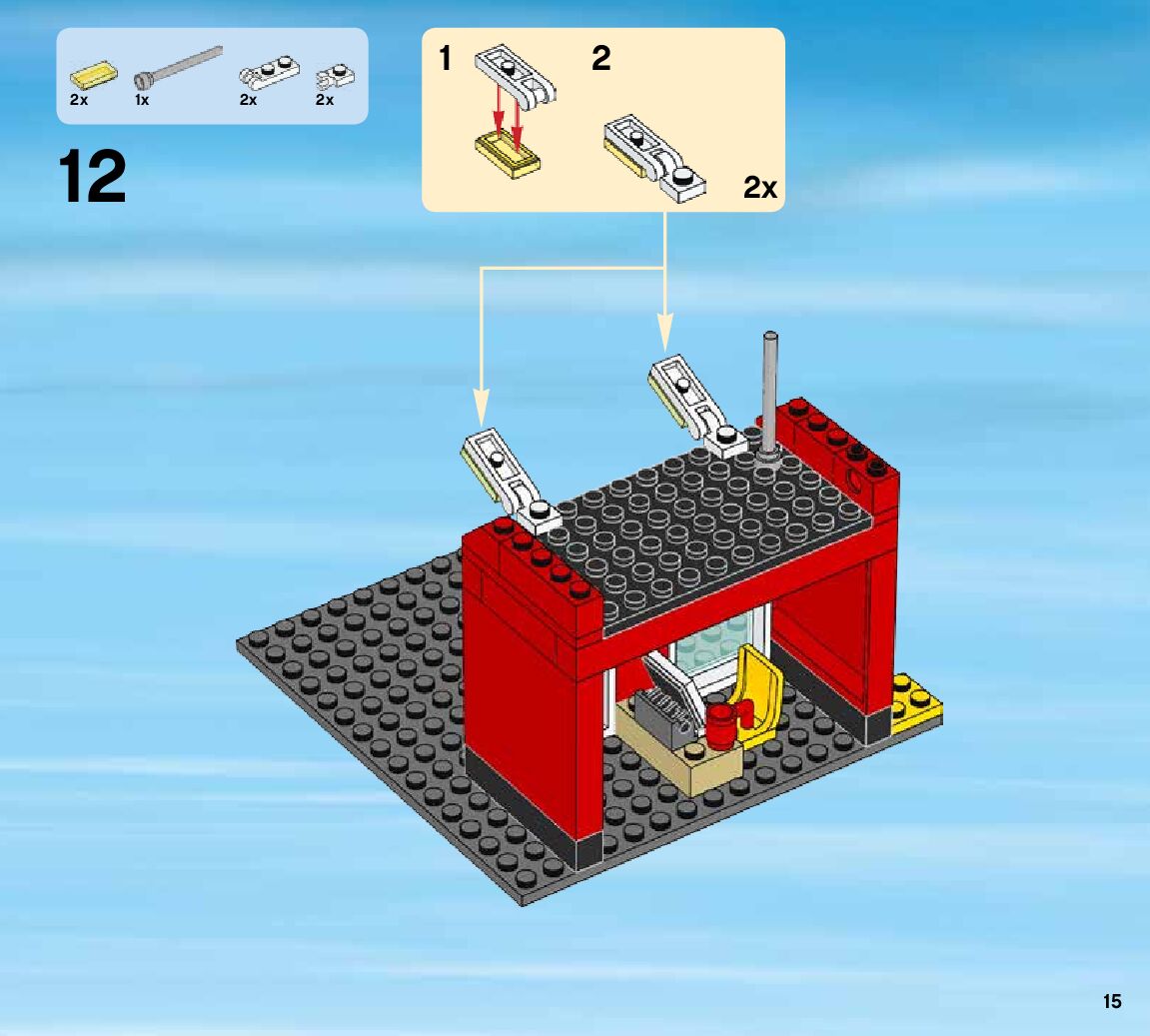 2x 1x 2x 2x

12

1

2

2x

15