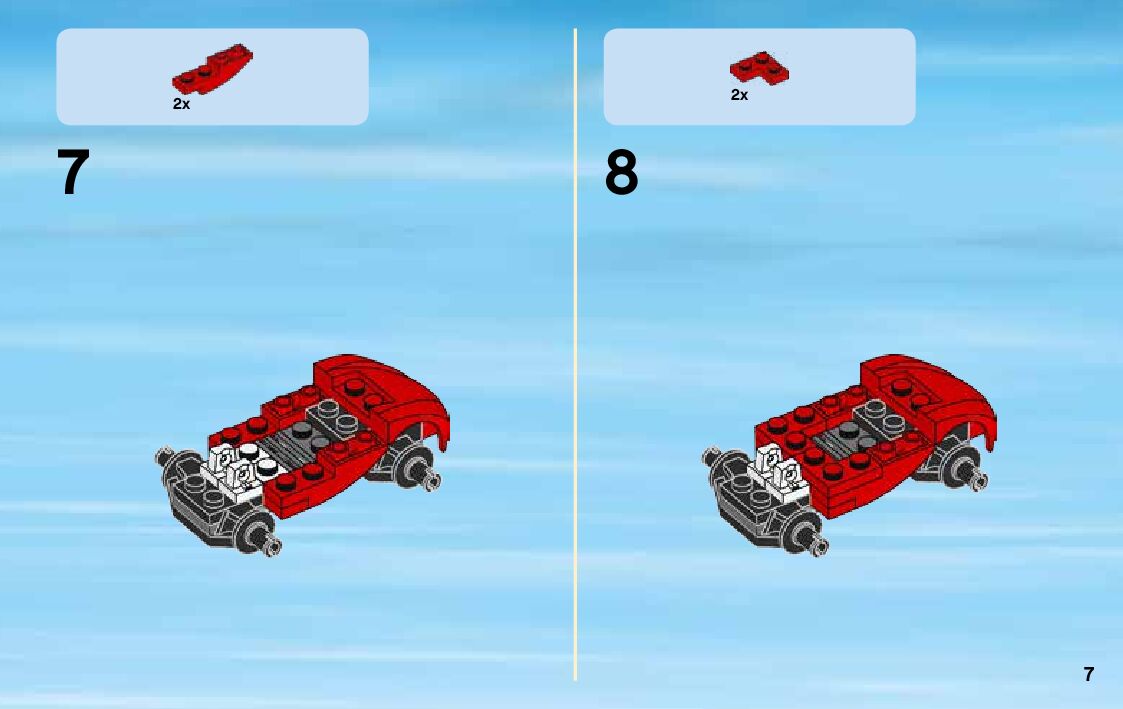 2x

7

2x

8

7