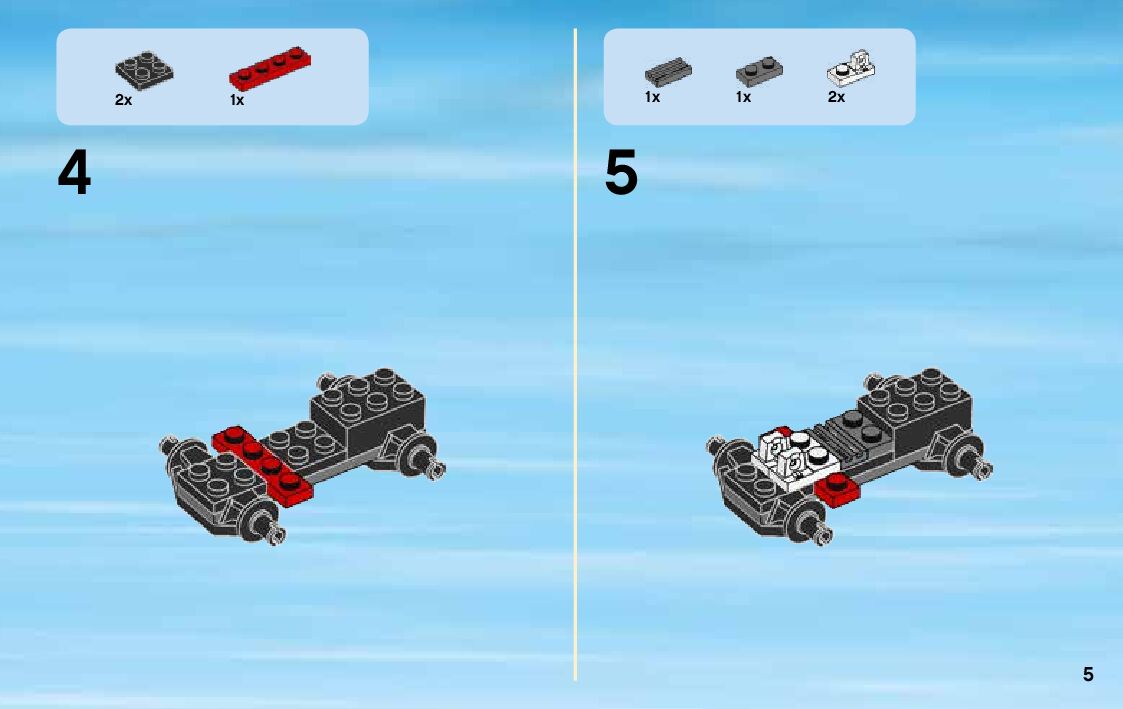 2x
1x

4

1x
1x
2x

5

5