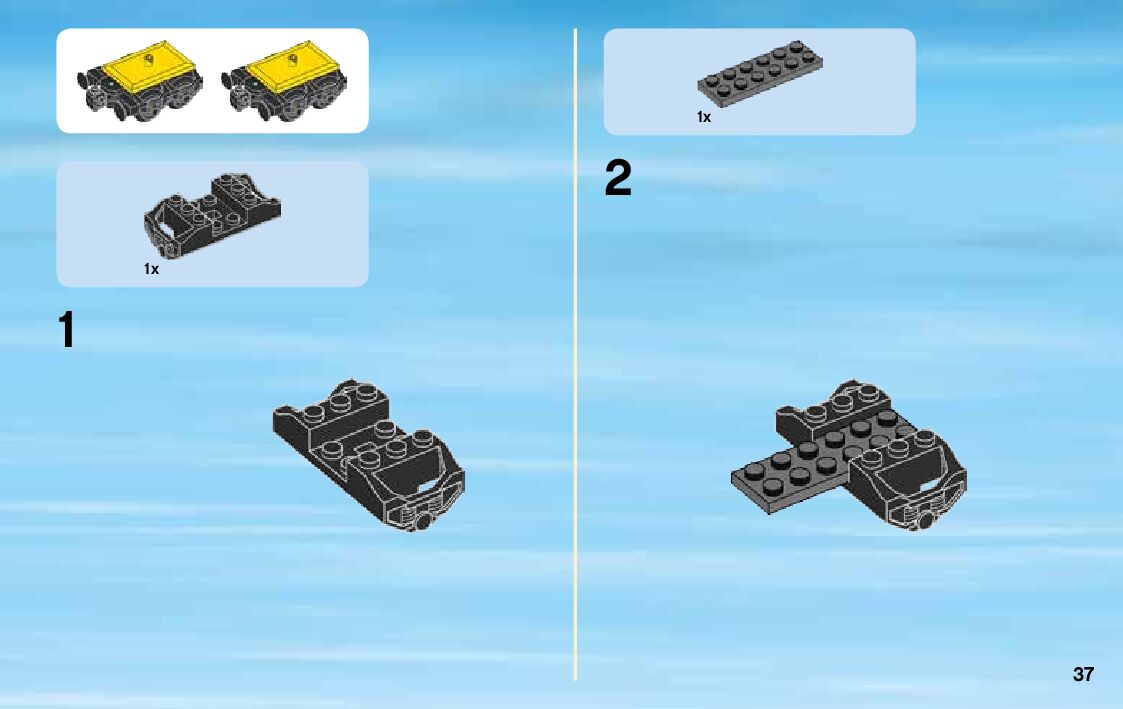 1x

1

1x

2

37