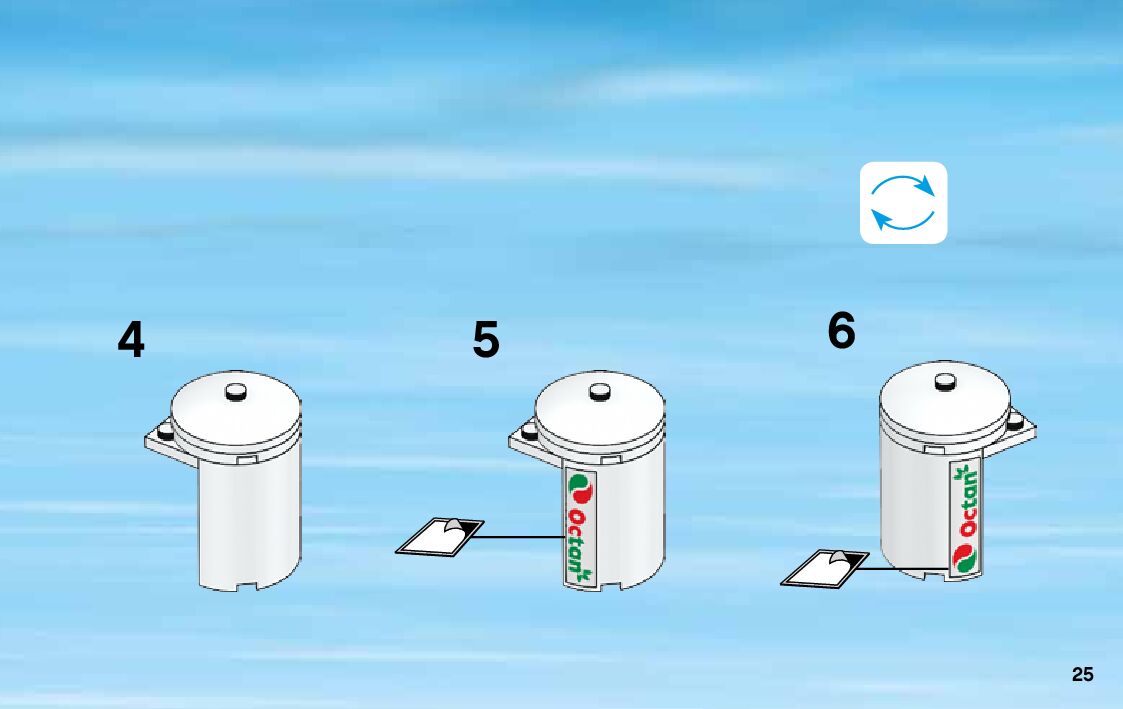 4

5

Octan

6

Octan

25