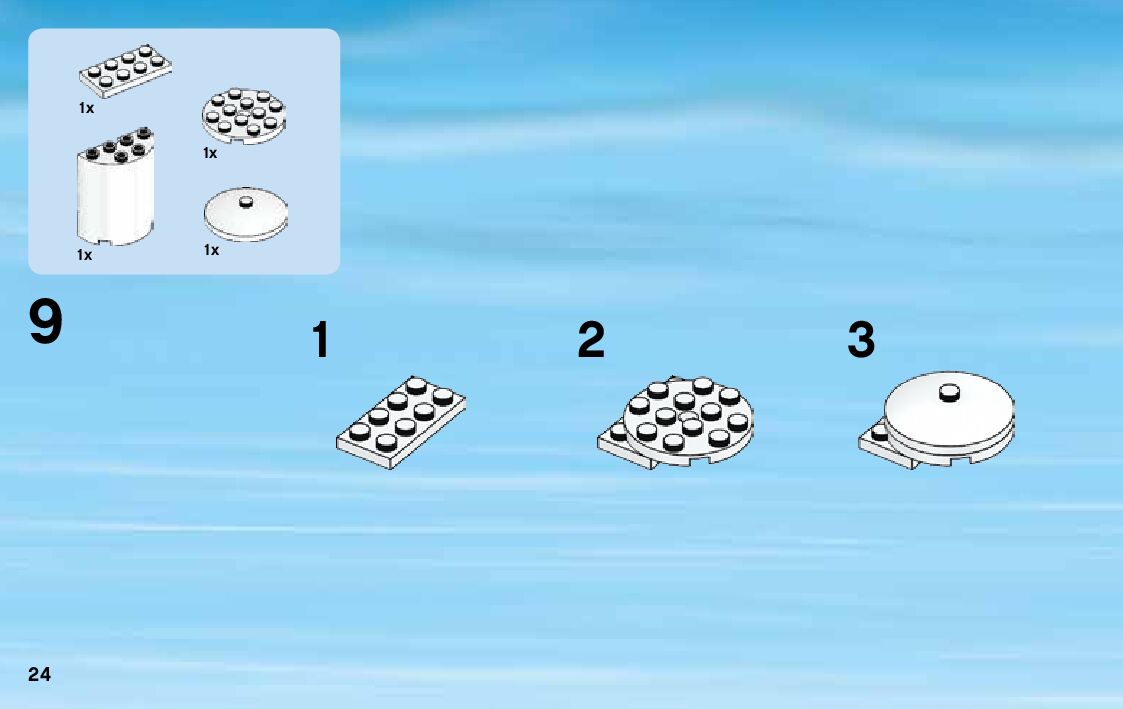 1x

1x

1x

1x

9

1

2

3

24