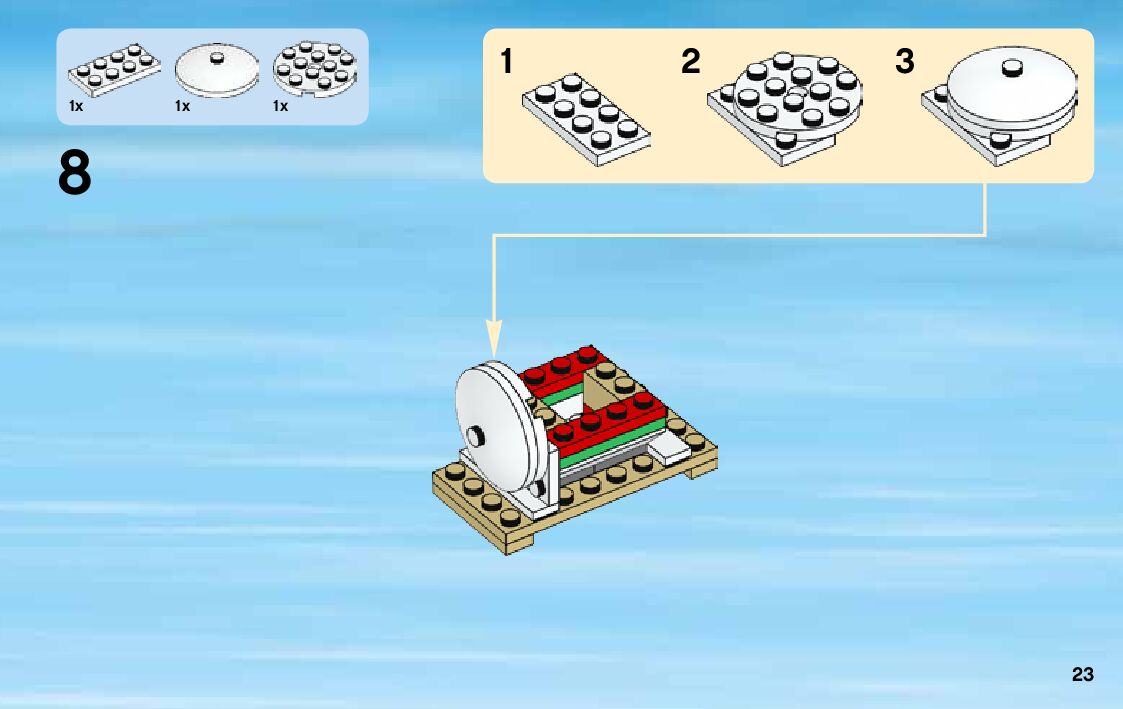 1x 1x 1x

8

1

2

3

23