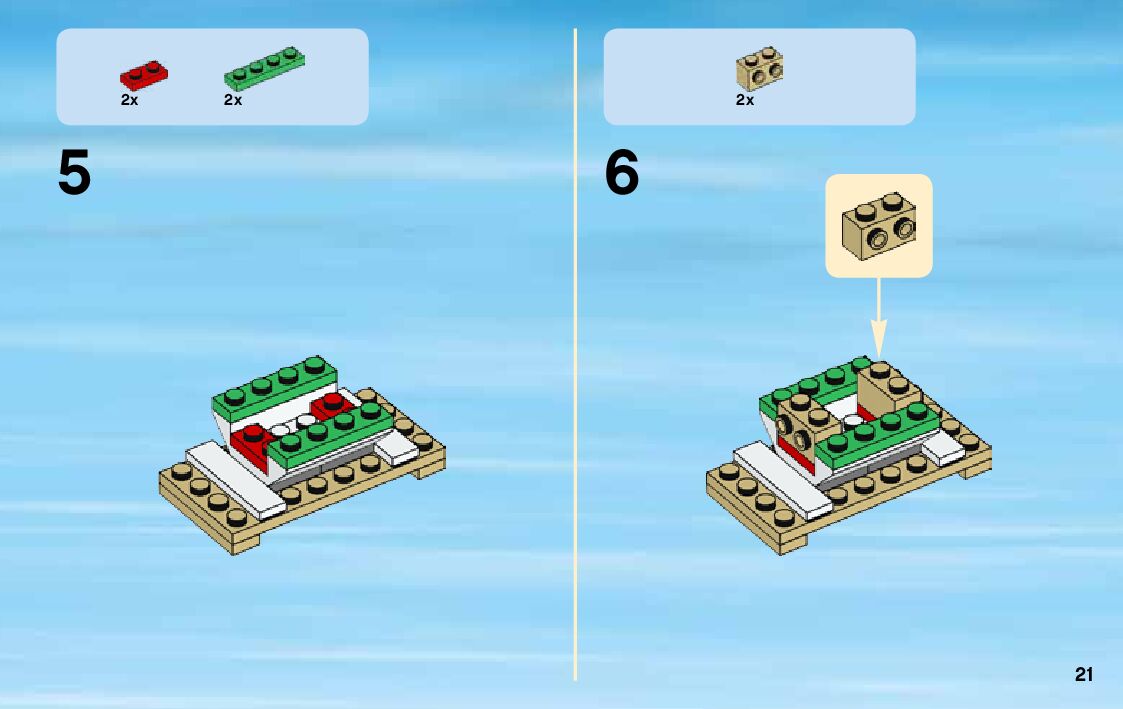 2x 2x

5

2x

6

21