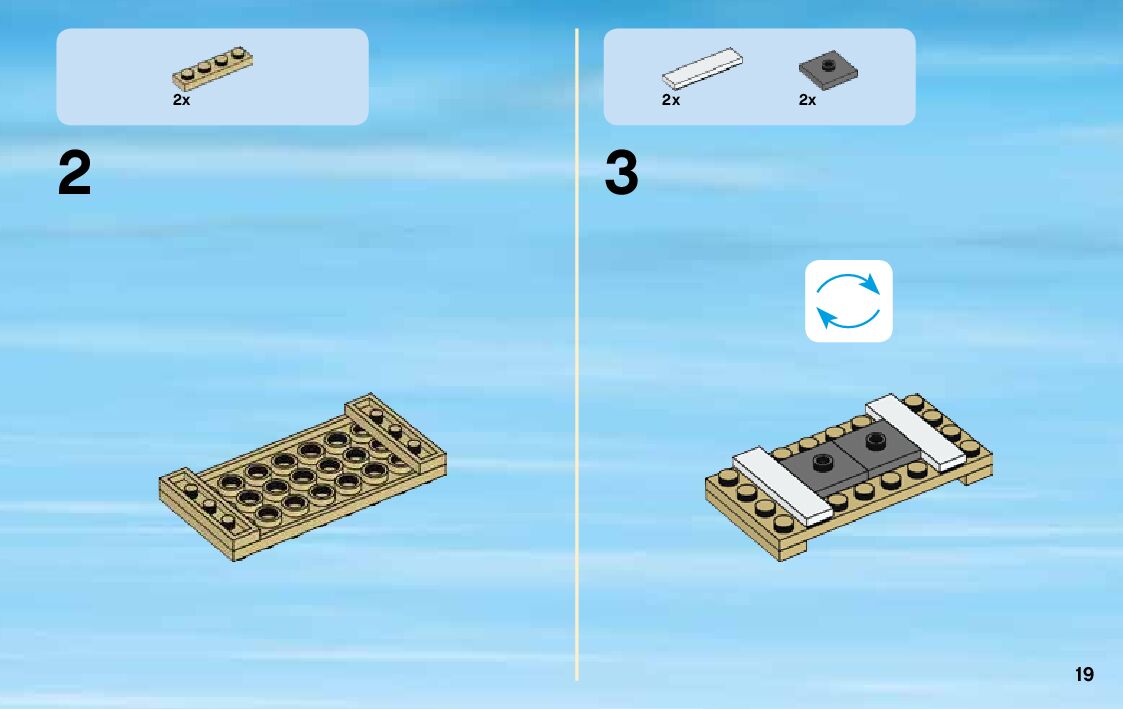 2x

2

2x

2x

3

19