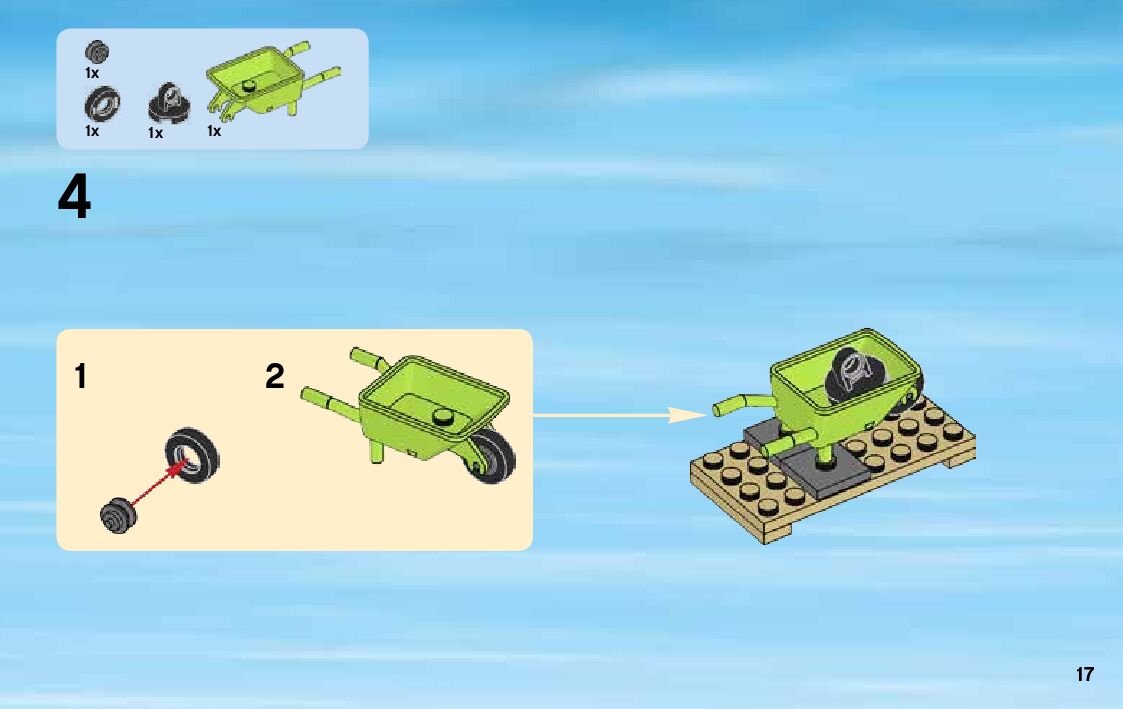 1x
1x
1x
1x

4

1
2

17