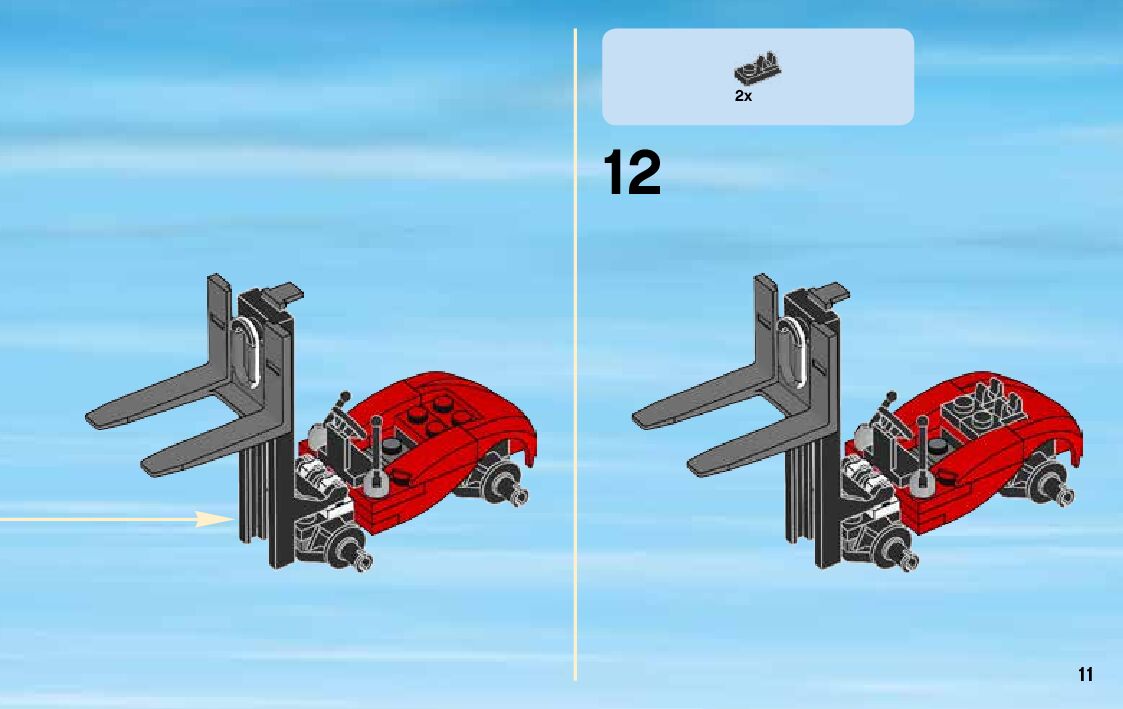 2x

12

11