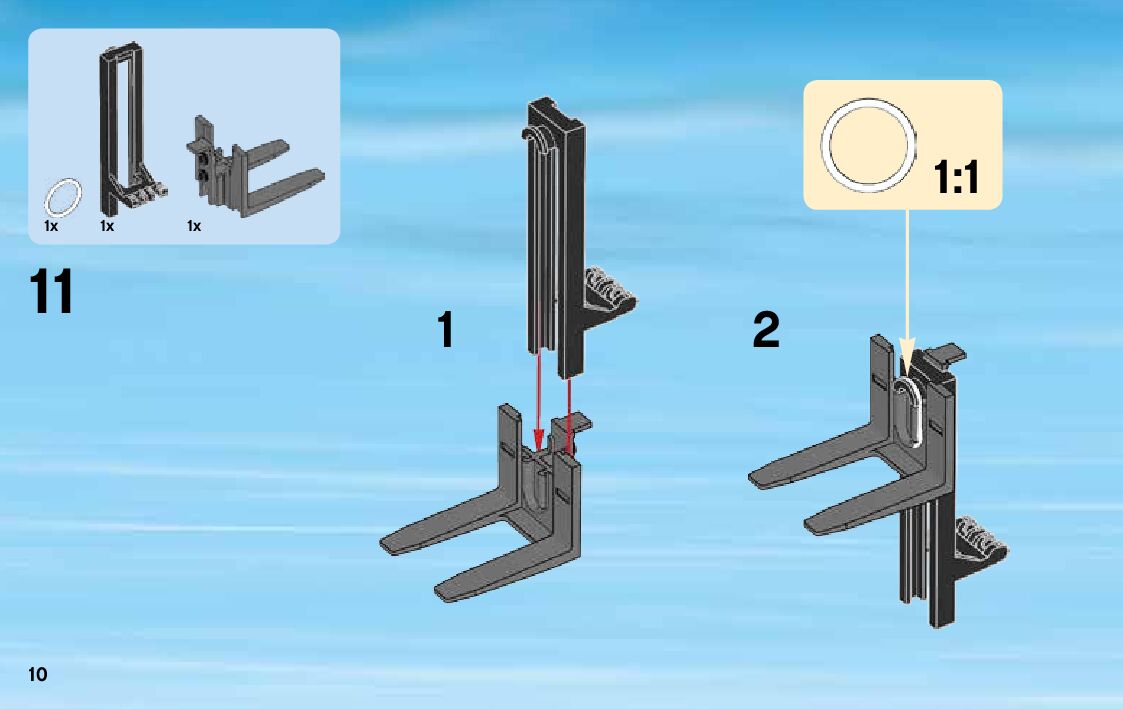 1x 1x 1x

11

1

2

1:1

10