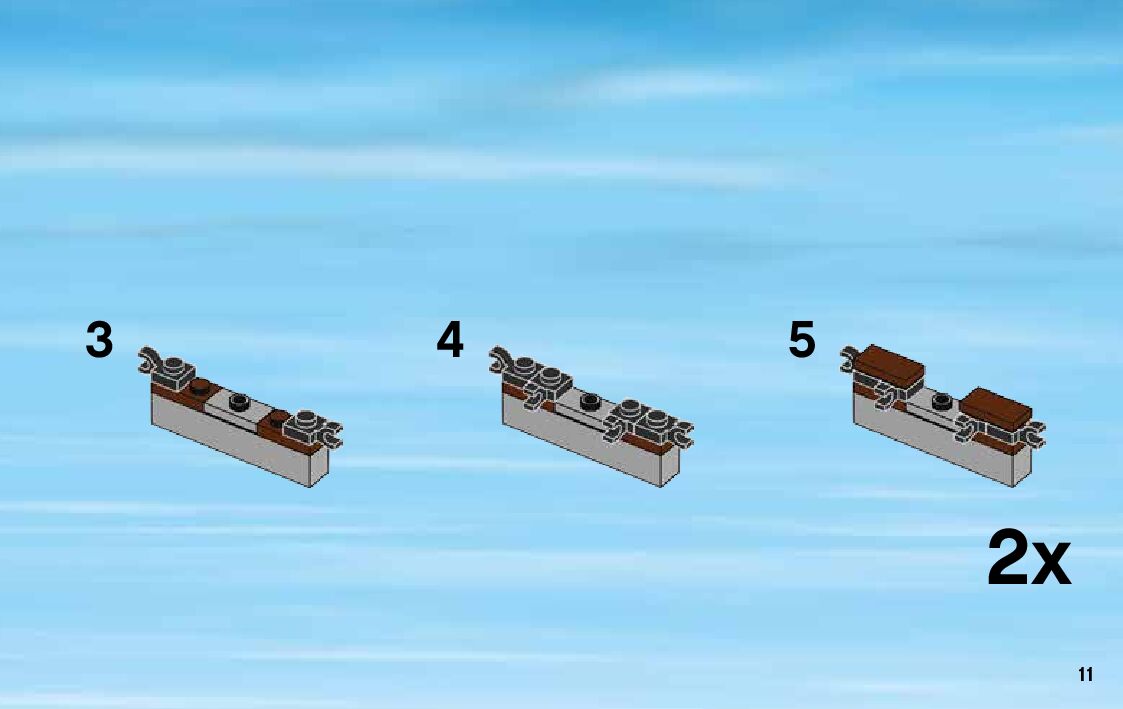 3

4

5

2x

11