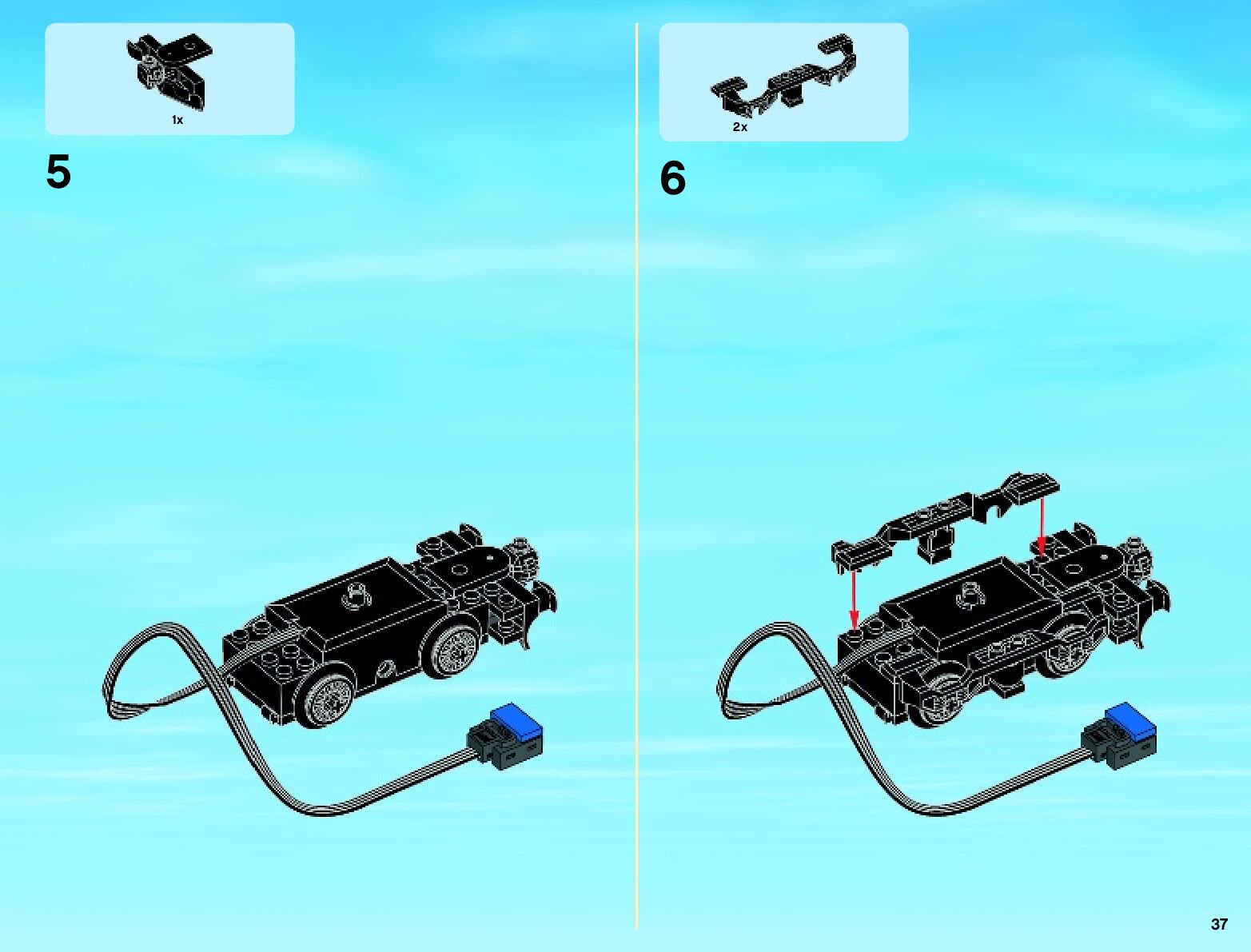 1x

5

2x

6

37