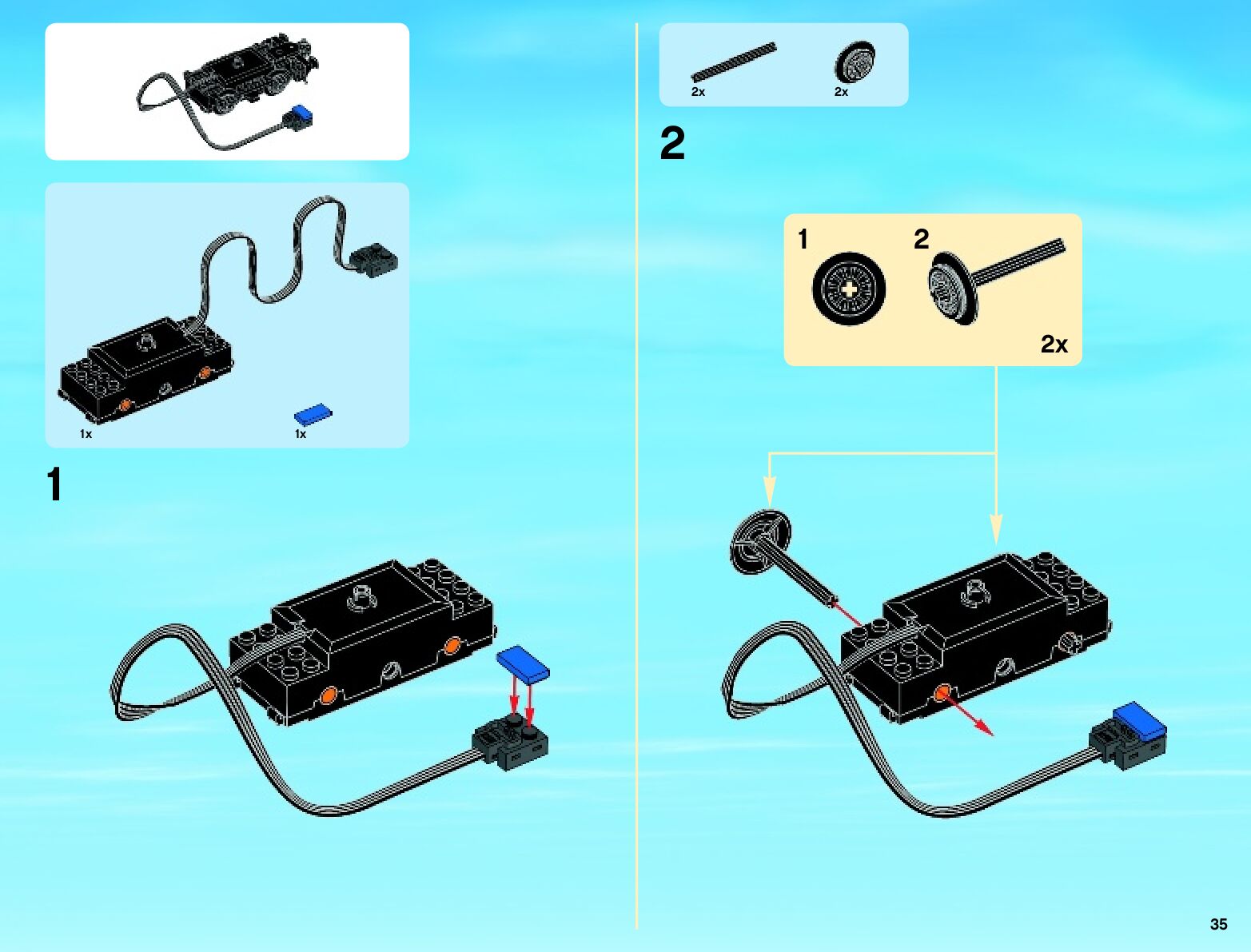 1x
1x

1

2x
2x

2

1
2
2x

35