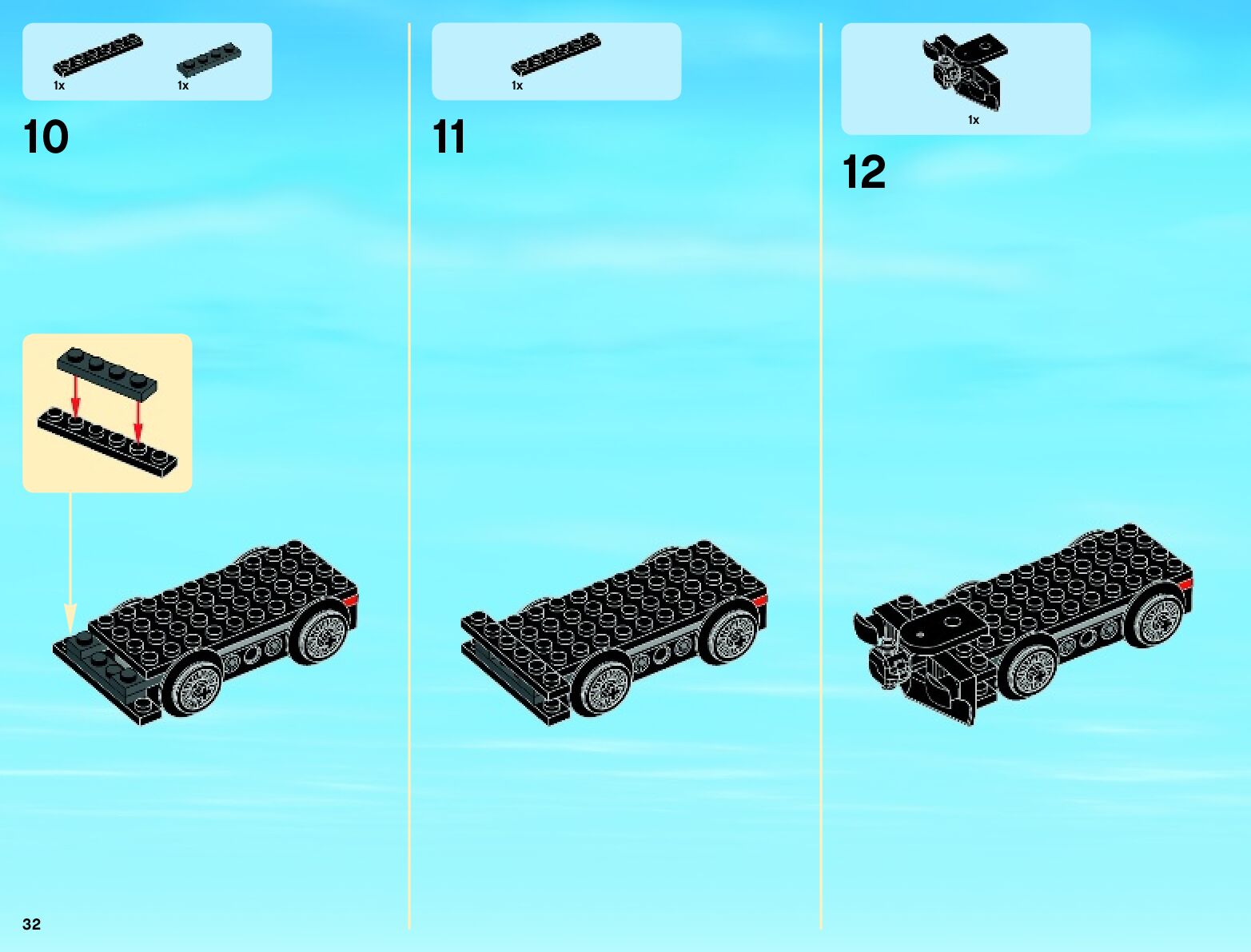 1x 1x

10

1x

11

1x

12

32