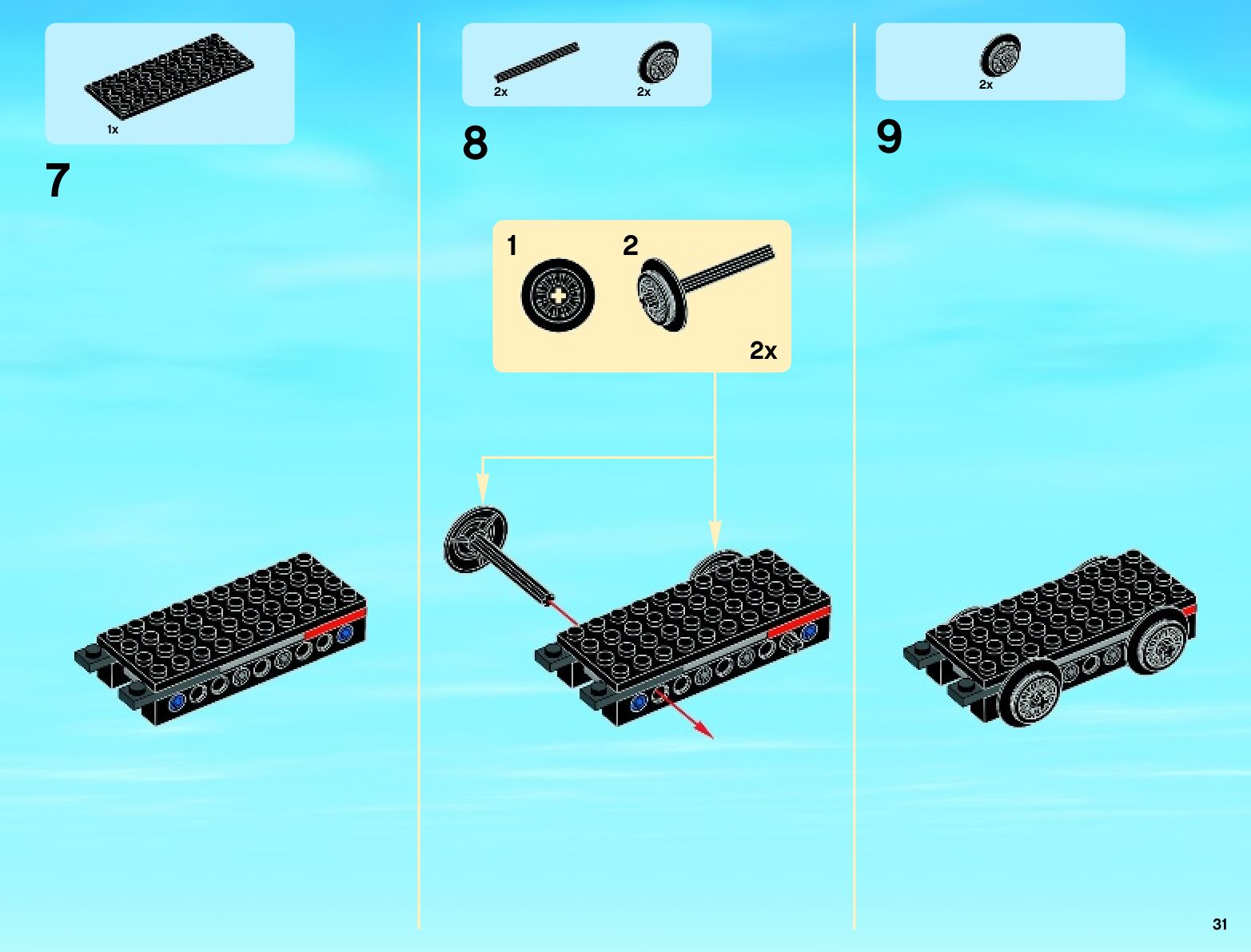 1x

7

2x 2x

8

1 2

2x

2x

9

31