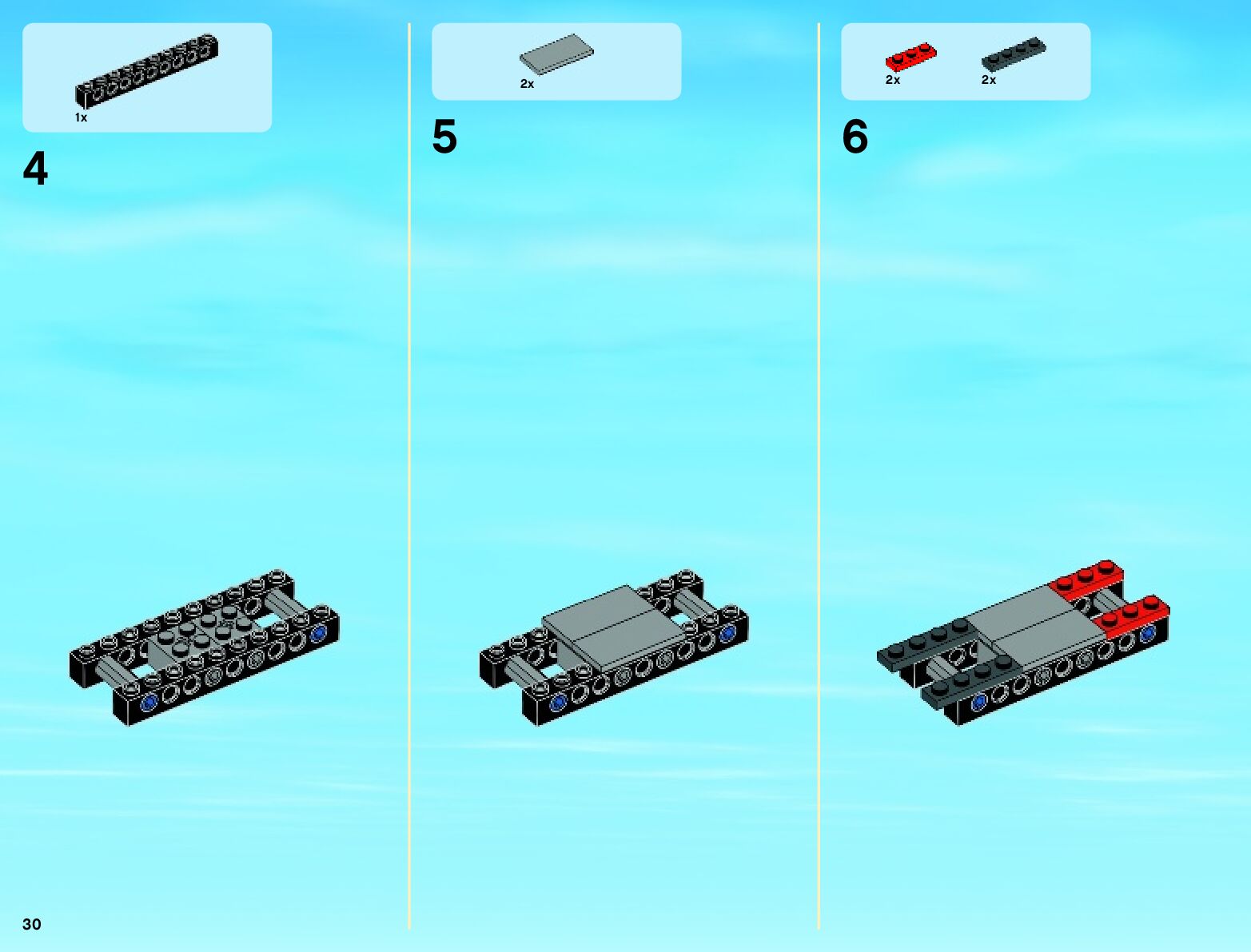 1x

4

2x

5

2x

2x

6

30