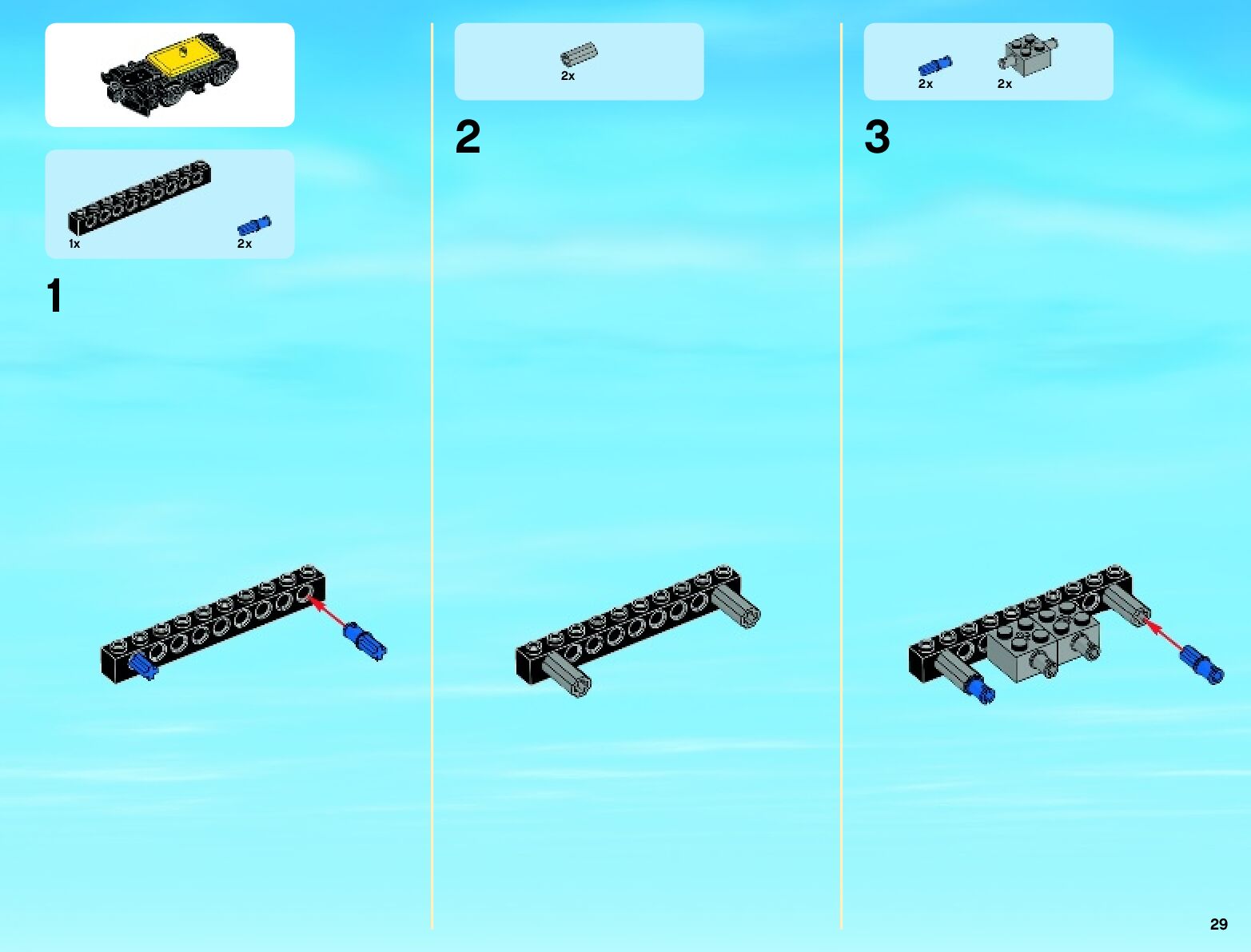 1x
2x

1

2x

2

2x
2x

3

29