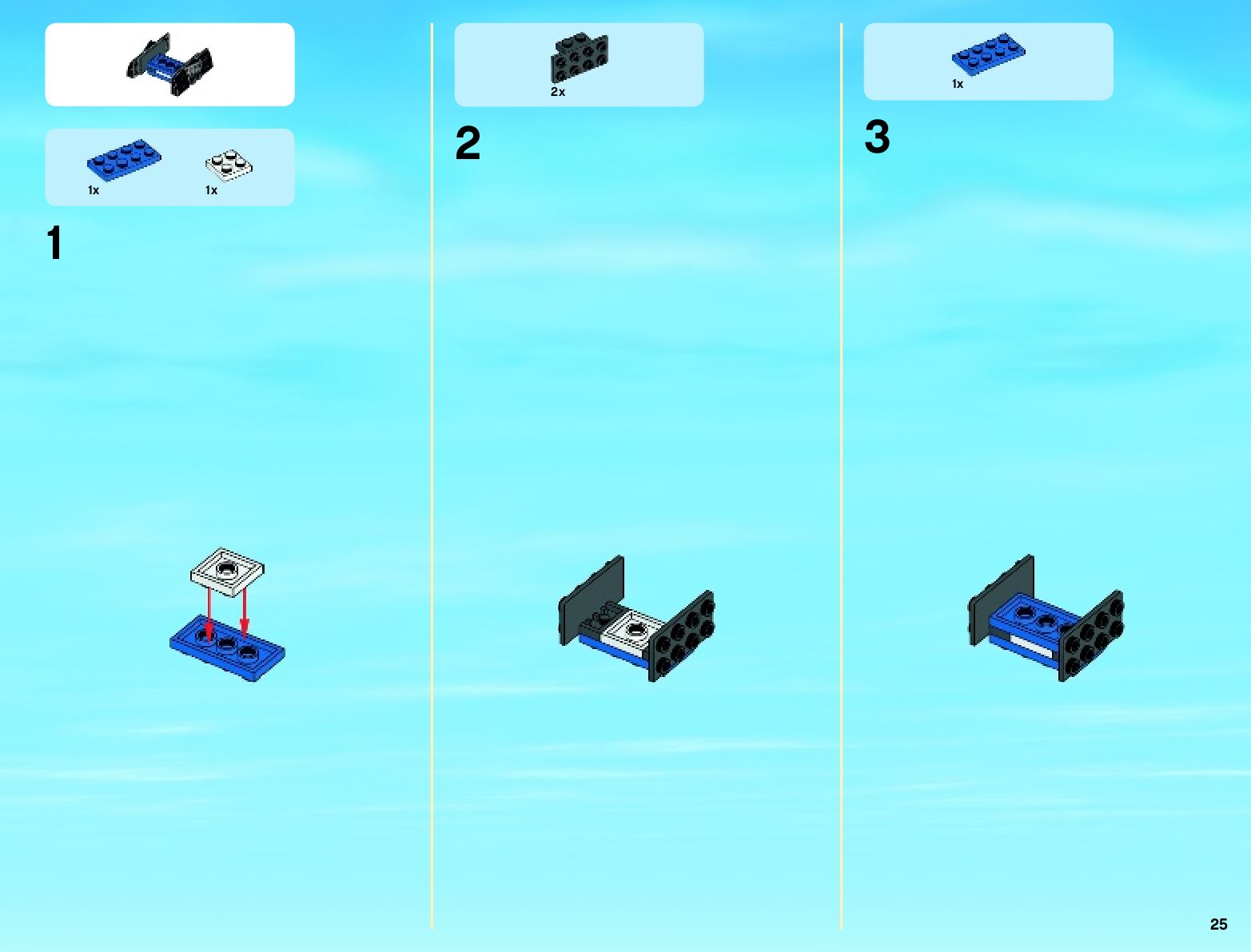 1x

1x

1

2x

2

1x

3

25