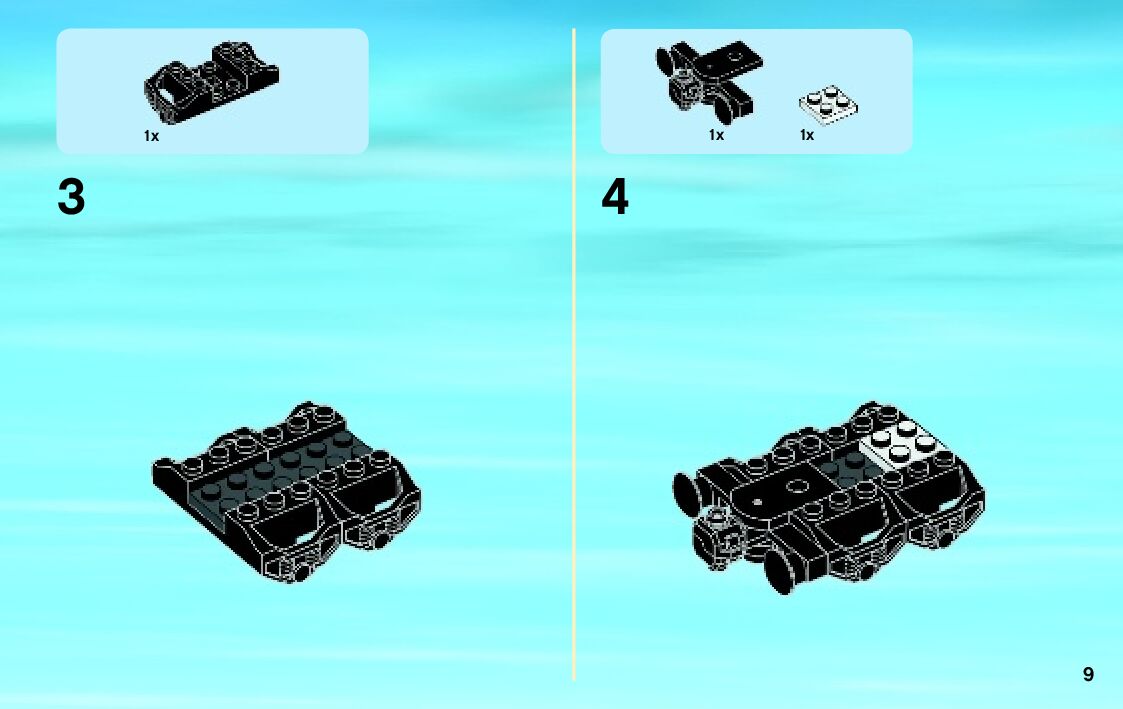 1x

3

1x 1x

4

9