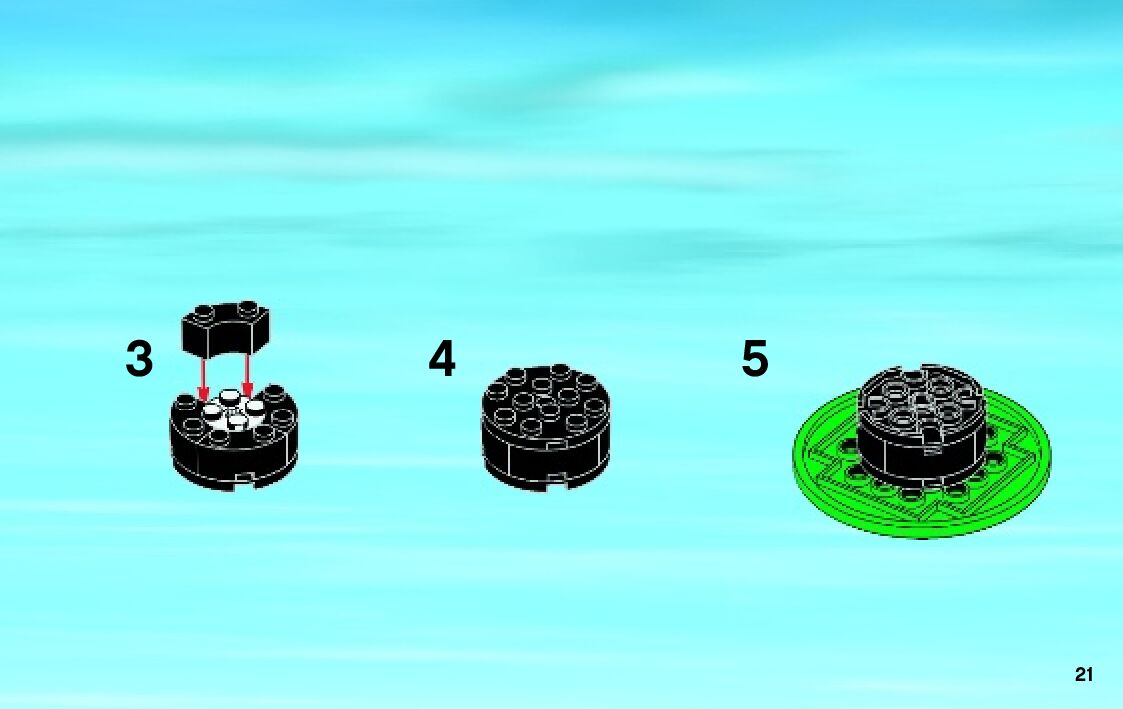 3

4

5

21