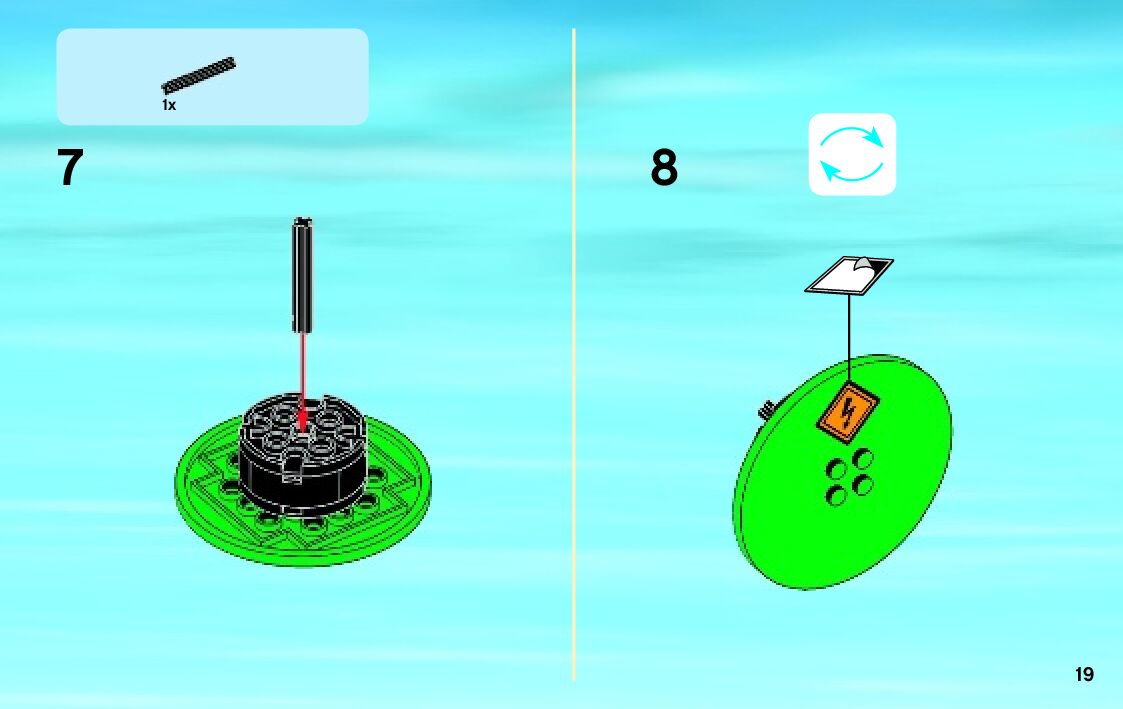 1x

7

8

19