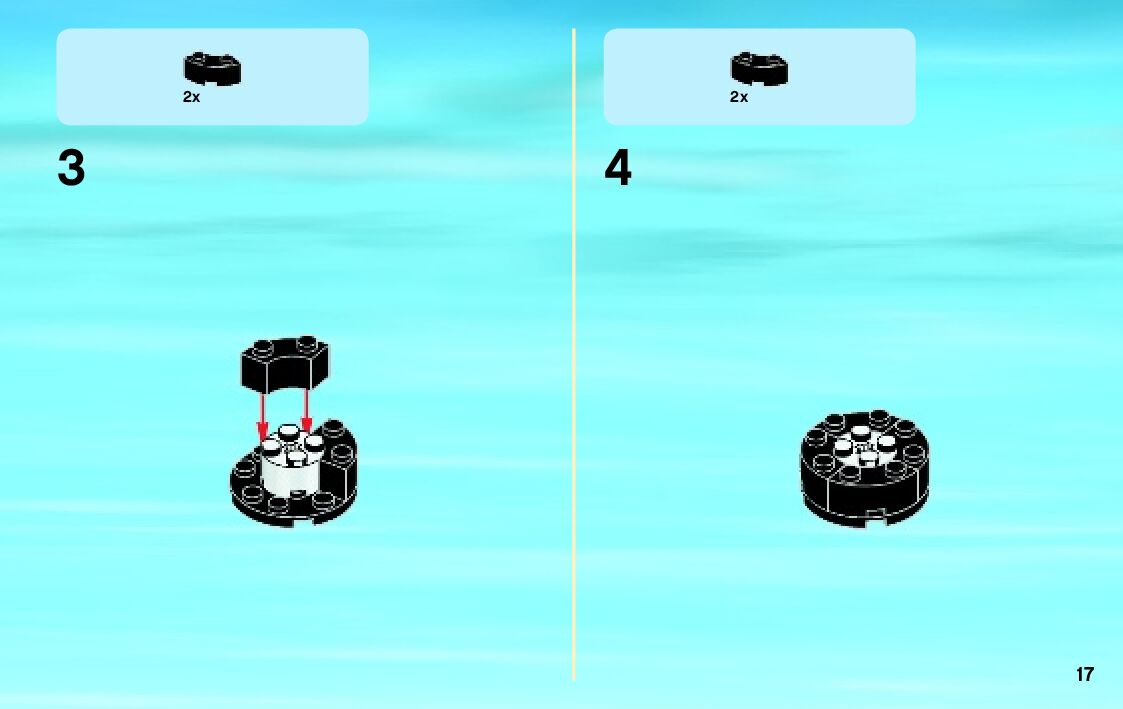 2x

3

2x

4

17