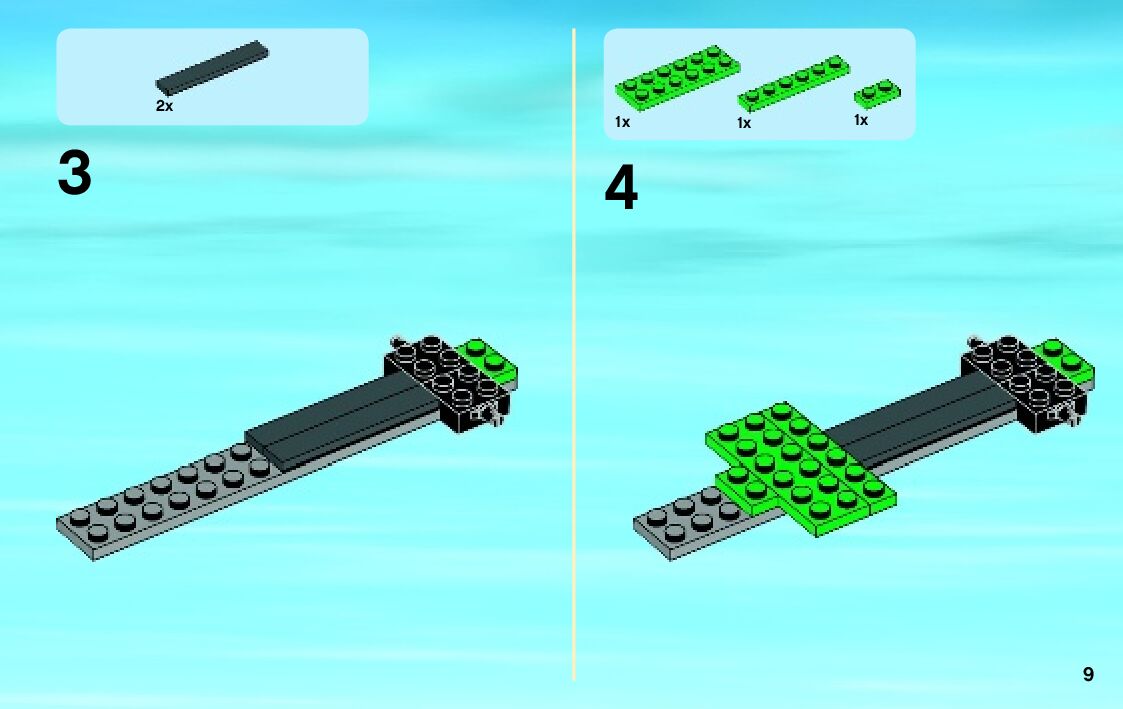 2x

3

1x

1x

1x

4

9