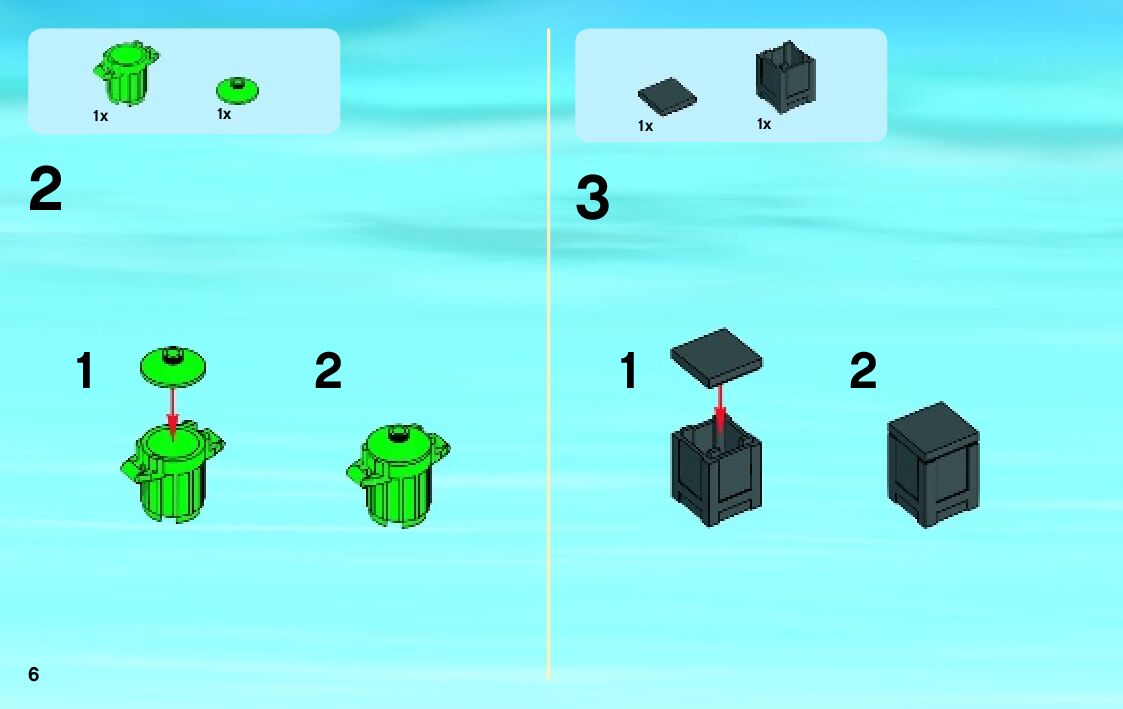 1x 1x

2

1

2

1x 1x

3

1

2

6