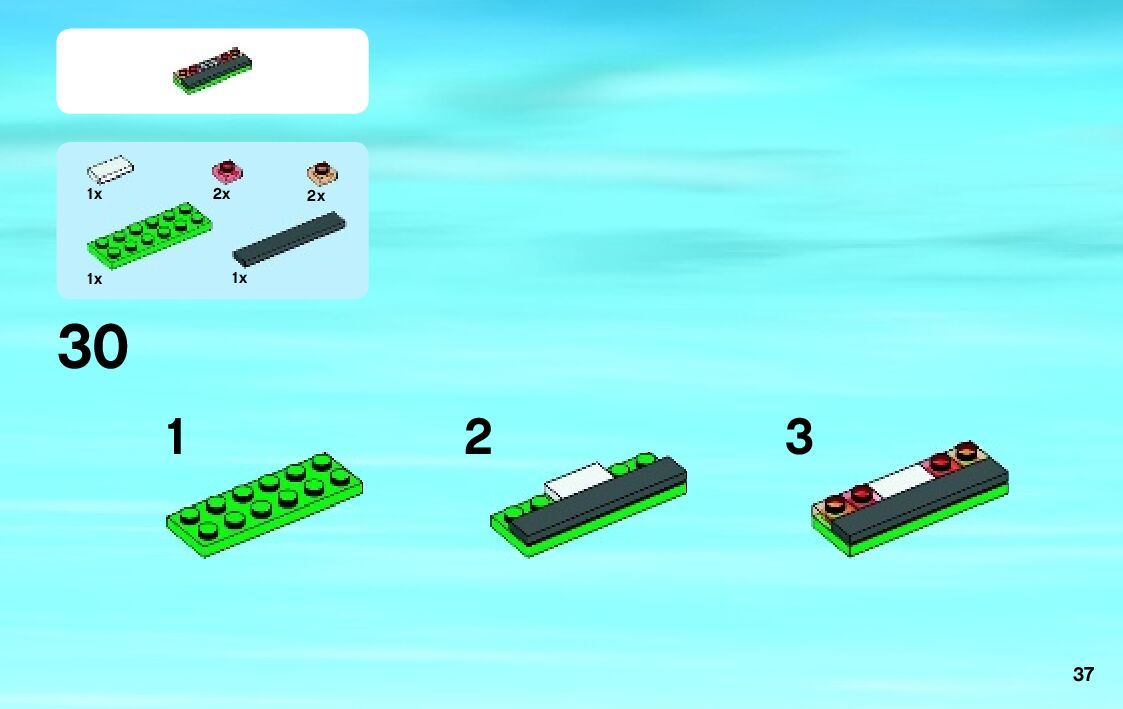 1x
2x
2x
1x
1x

30

1

2

3

37