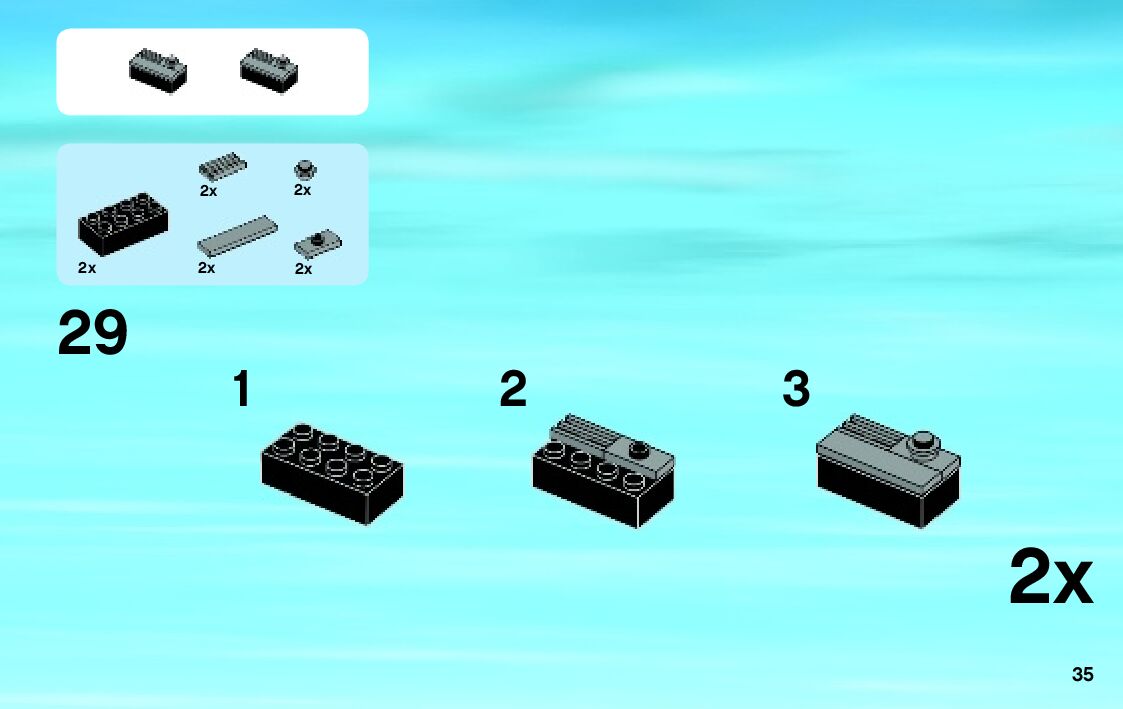 2x
2x
2x
2x
2x

29

1

2

3

2x

35