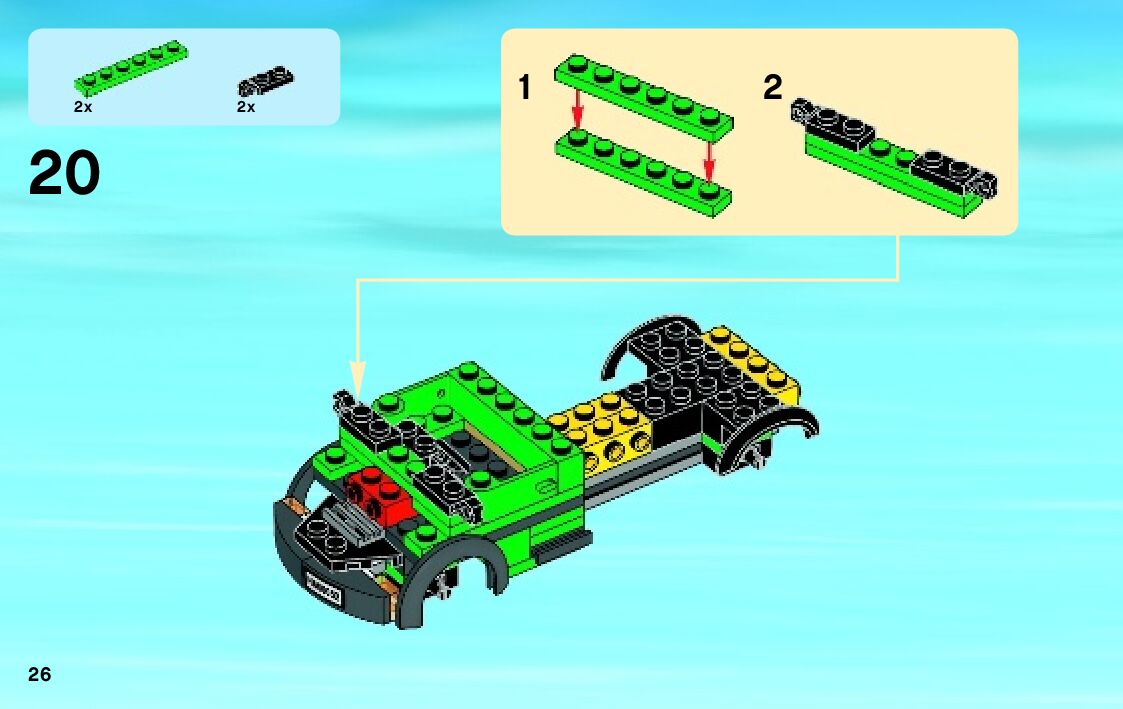 2x
2x

20

1
2

26