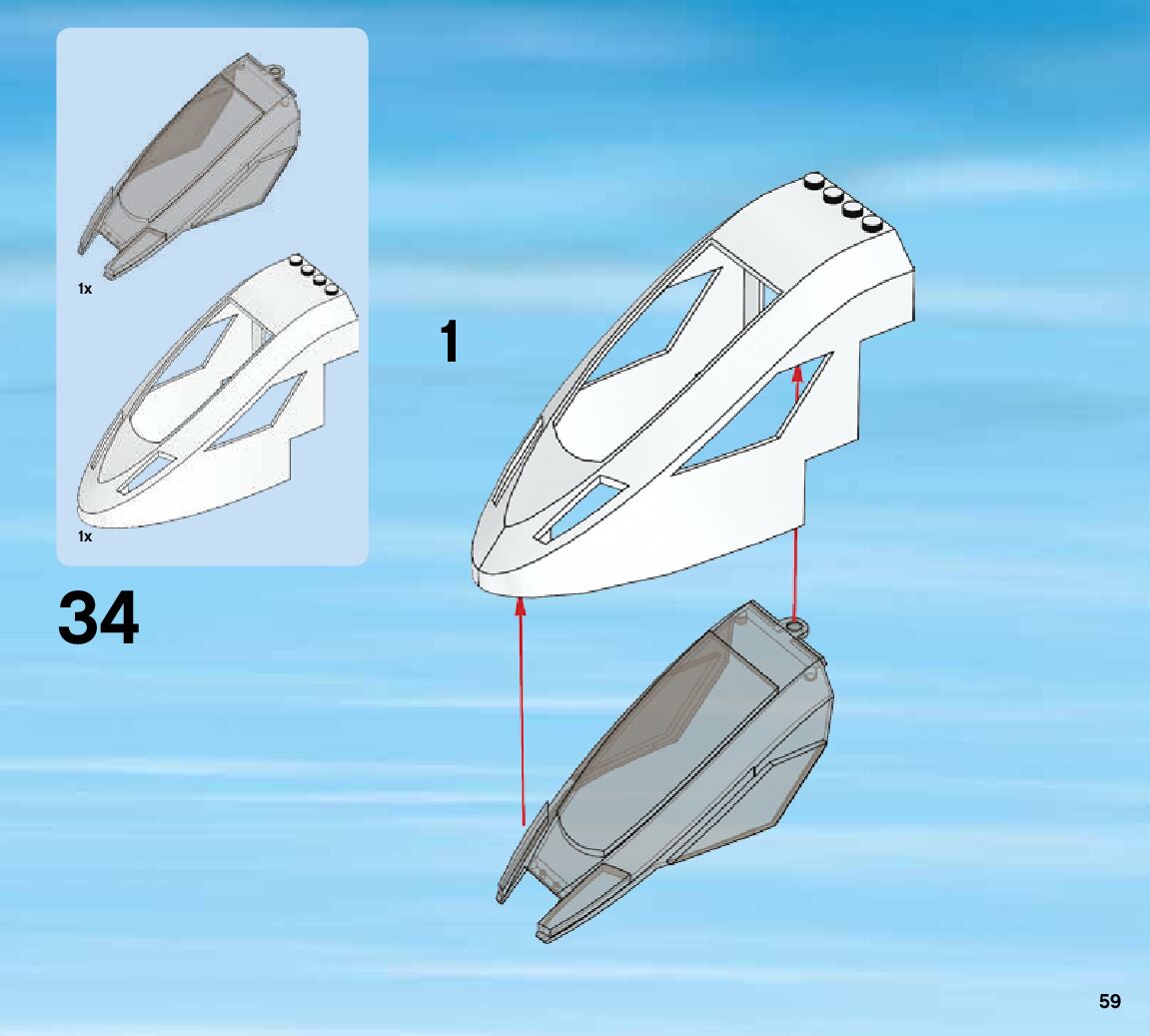 1x

1x

34

1

59