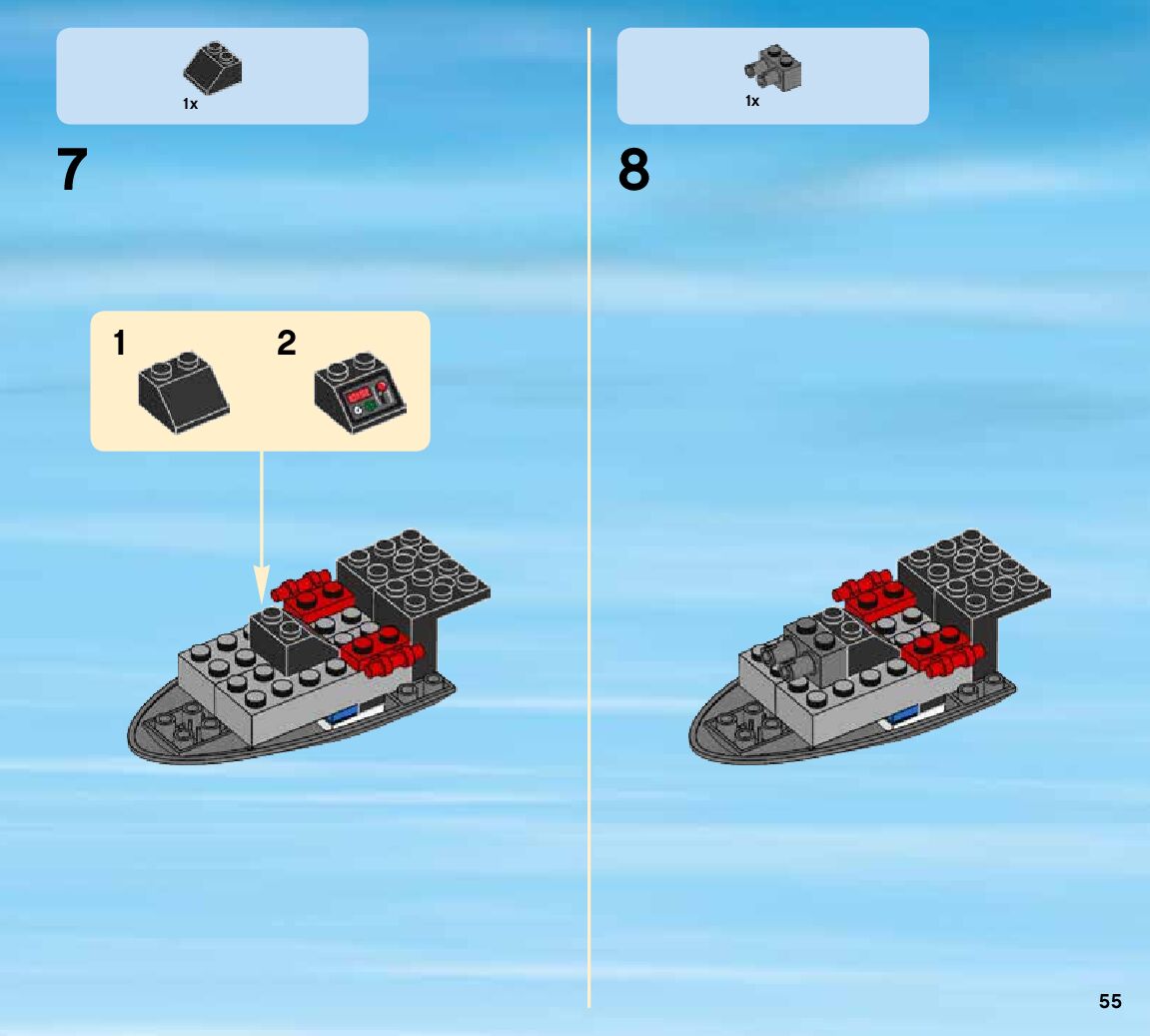 1x

7

1 2

1x

8

55