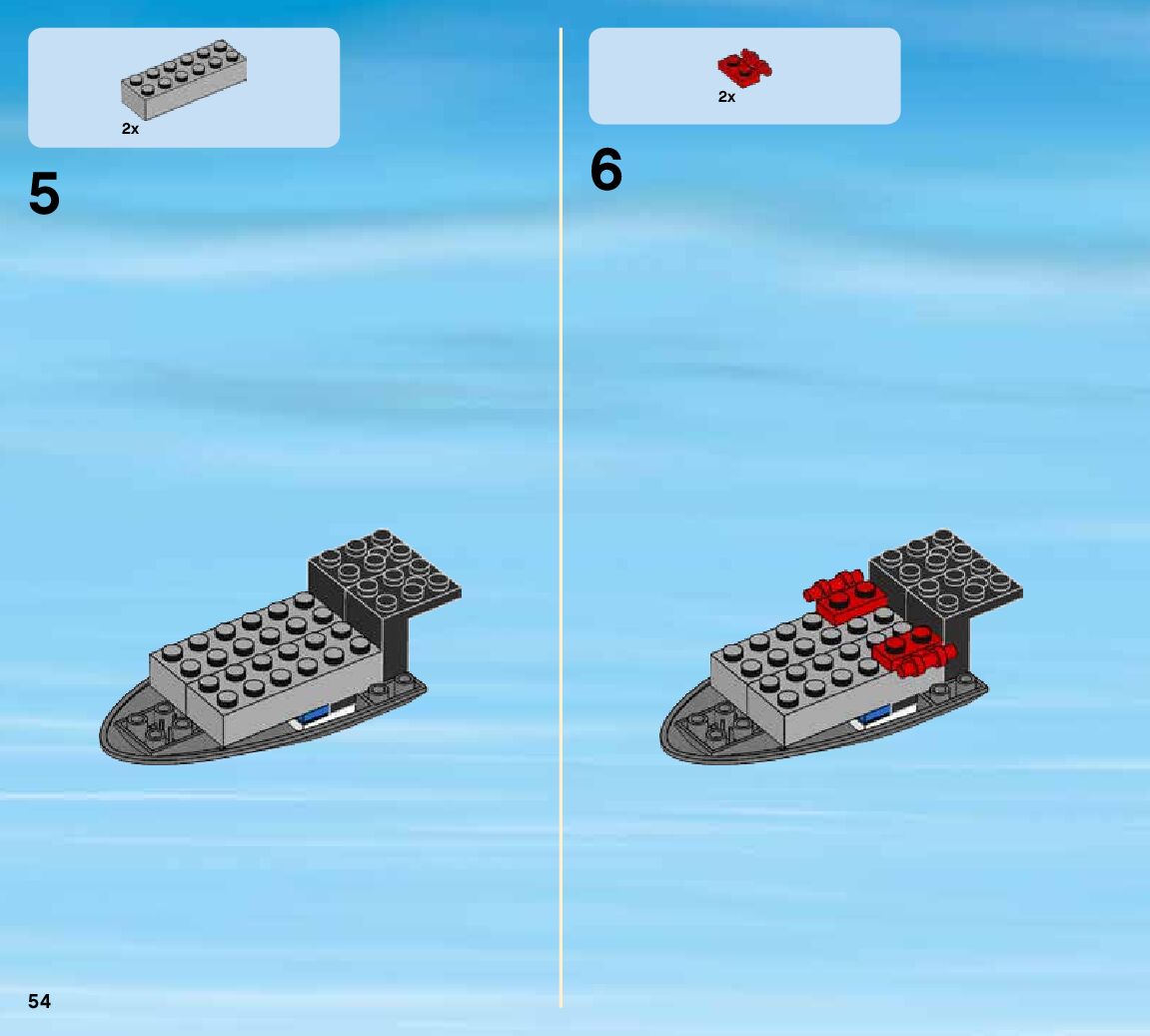 2x

5

2x

6

54