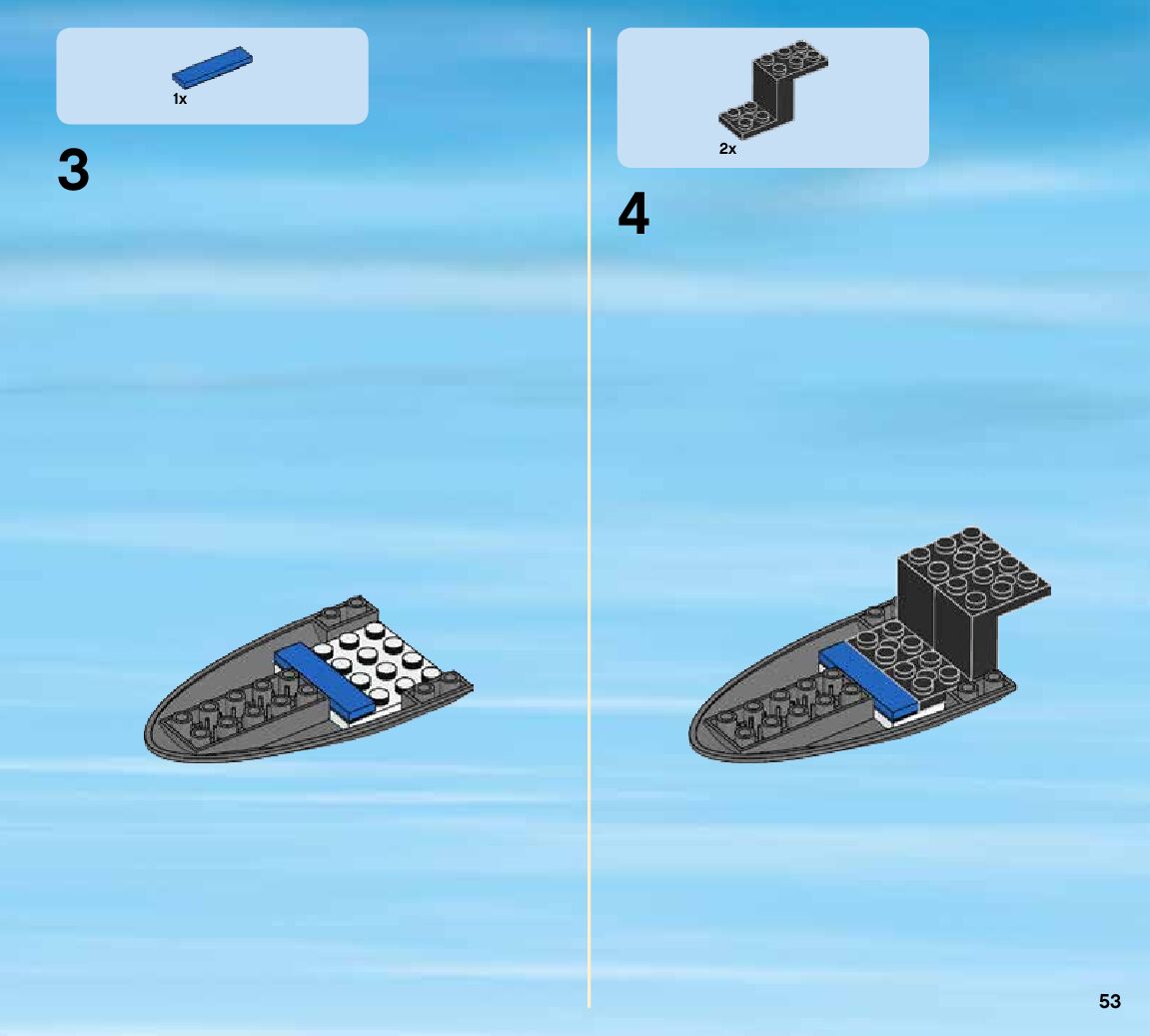 1x

3

2x

4

53