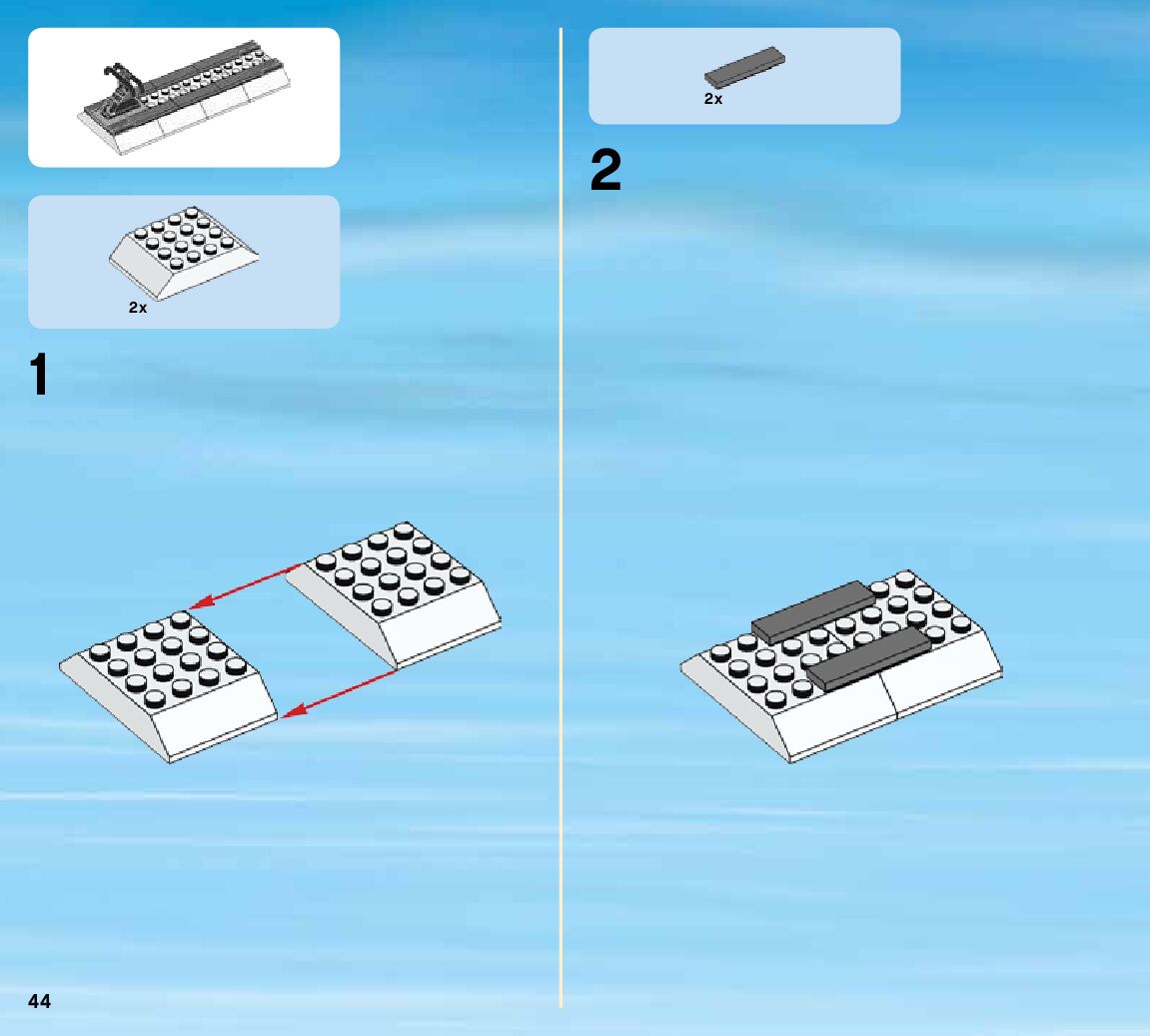 2x

1

2x

2

44