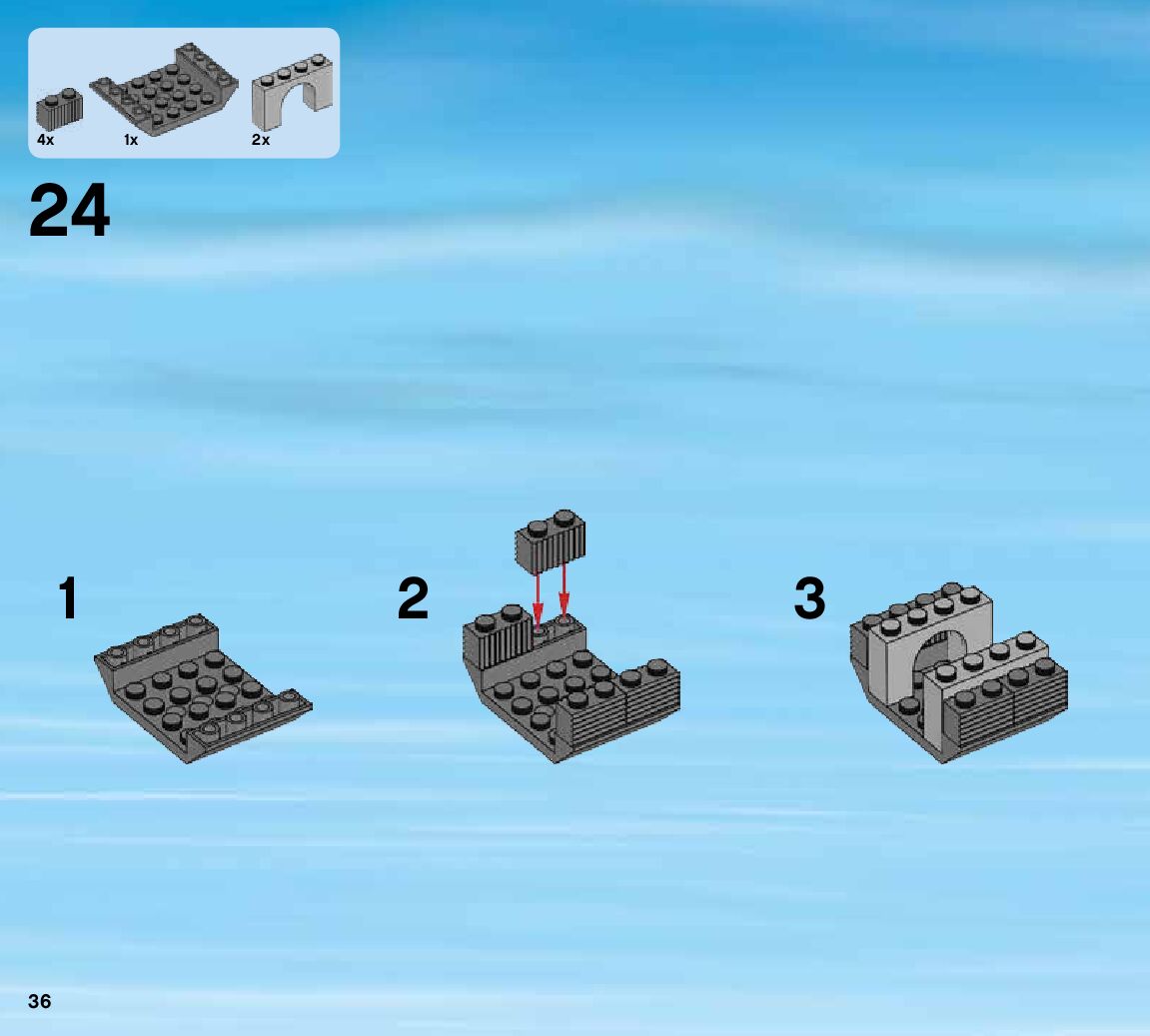 4x 1x 2x

24

1

2

3

36