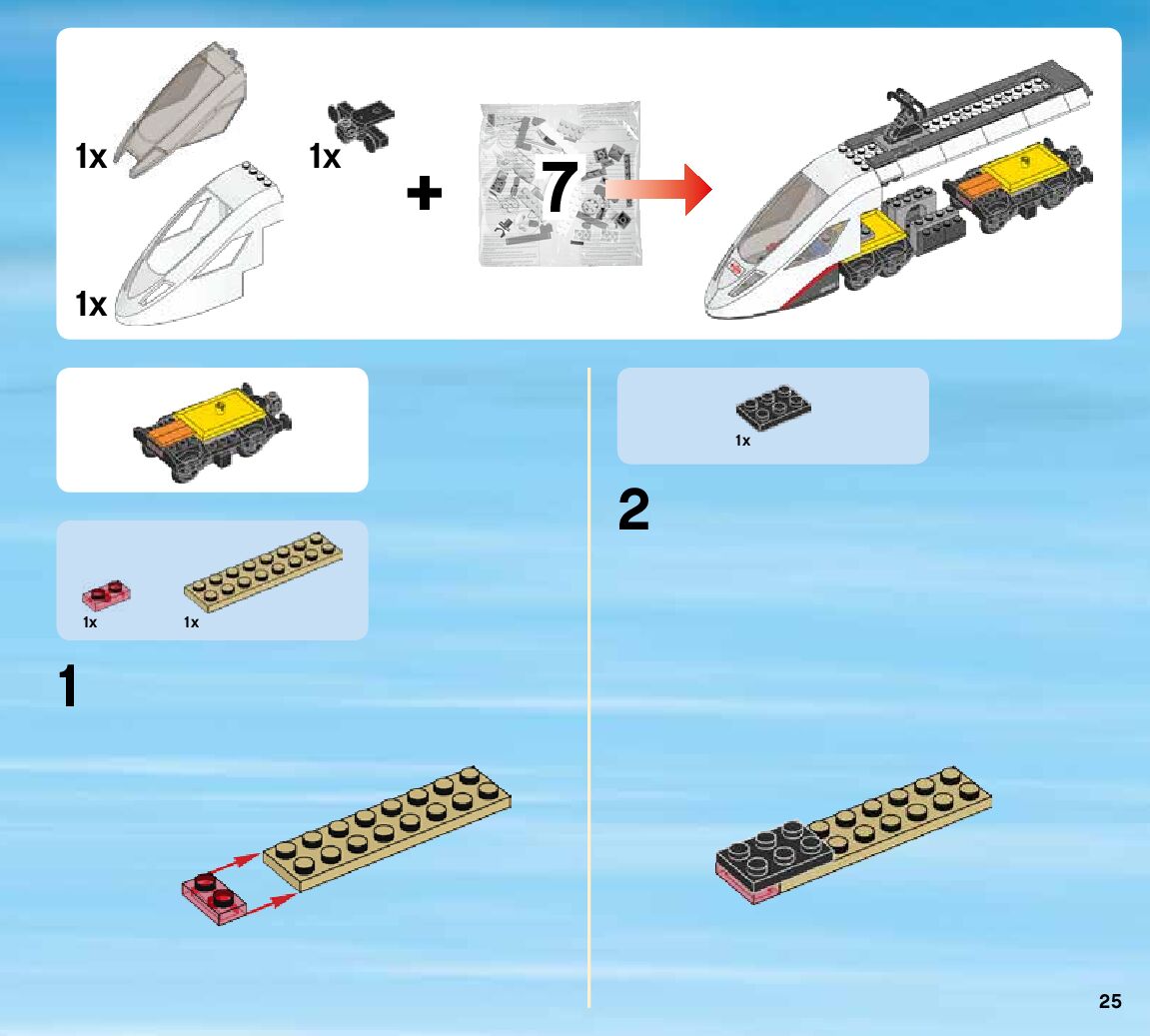 1x

1x

1x

+

7

1x 1x

1

1x

2

25